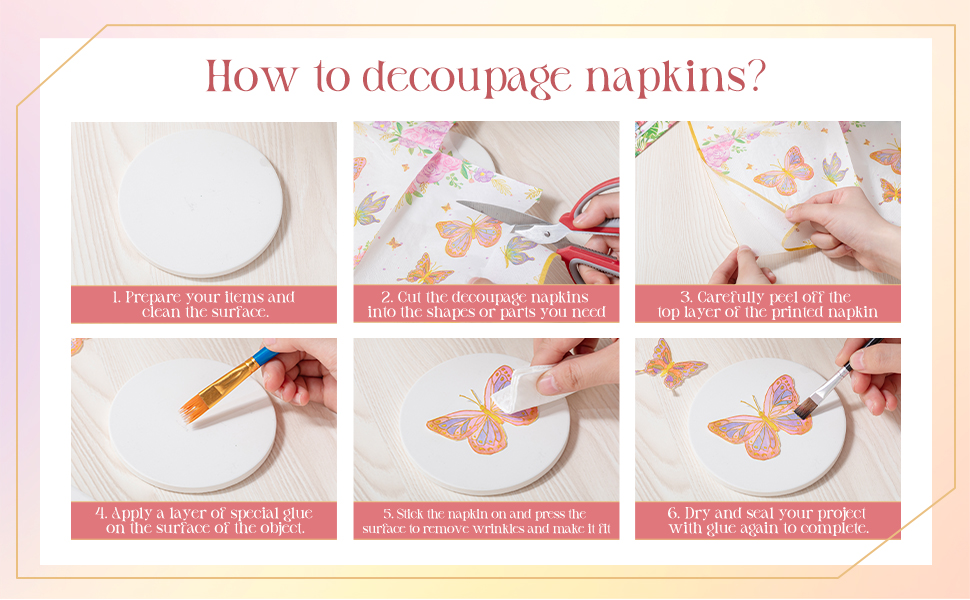 How to decoupage napkins?

1. Prepare your items and clean the surface.

2. Cut the decoupage napkins into the shapes or parts you need

3. Carefully peel off the top layer of the printed napkin

4. Apply a layer of special glue on the surface of the object.

5. Stick the napkin on and press the surface to remove wrinkles and make it fit

6. Dry and seal your project with glue again to complete.