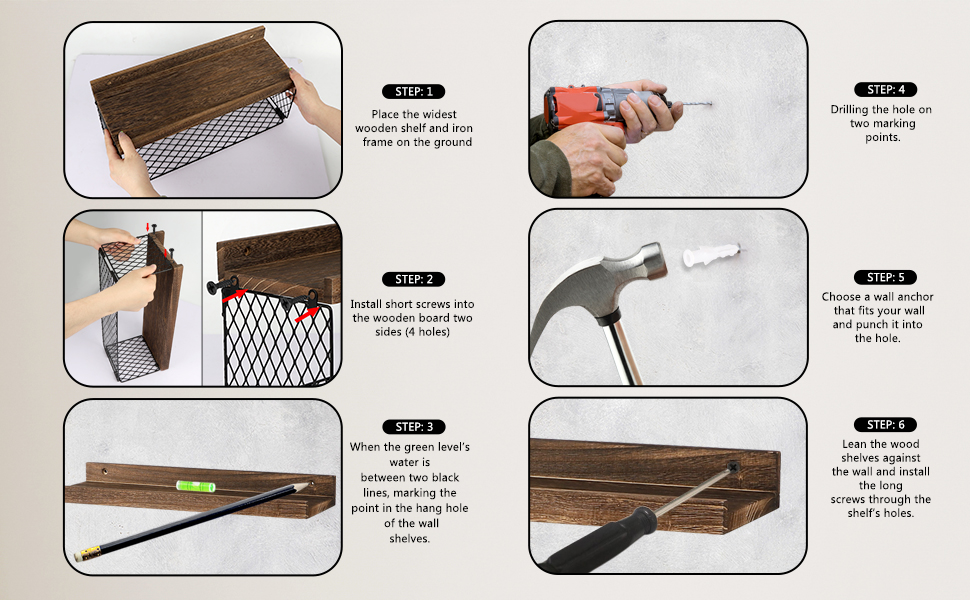 STEP: 1
Place the widest wooden shelf and iron frame on the ground

STEP: 2
Install short screws into the wooden board two sides (4 holes)

STEP: 3
When the green level's water is between two black lines, marking the point in the hang hole of the wall shelves.

STEP: 4
Drilling the hole on two marking points.

STEP: 5
Choose a wall anchor that fits your wall and punch it into the hole.

STEP: 6
Lean the wood shelves against the wall and install the long screws through the shelf's holes.