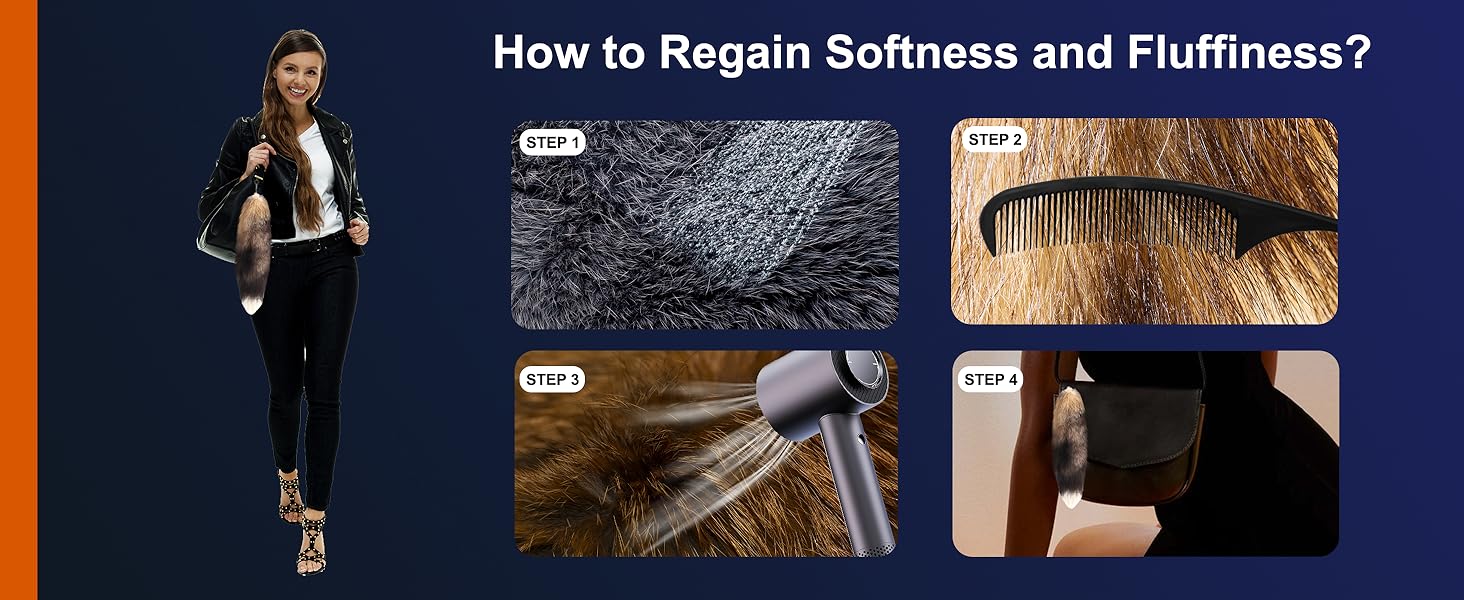 How to Regain Softness and Fluffiness?

STEP 1

STEP 2

STEP 3

STEP 4