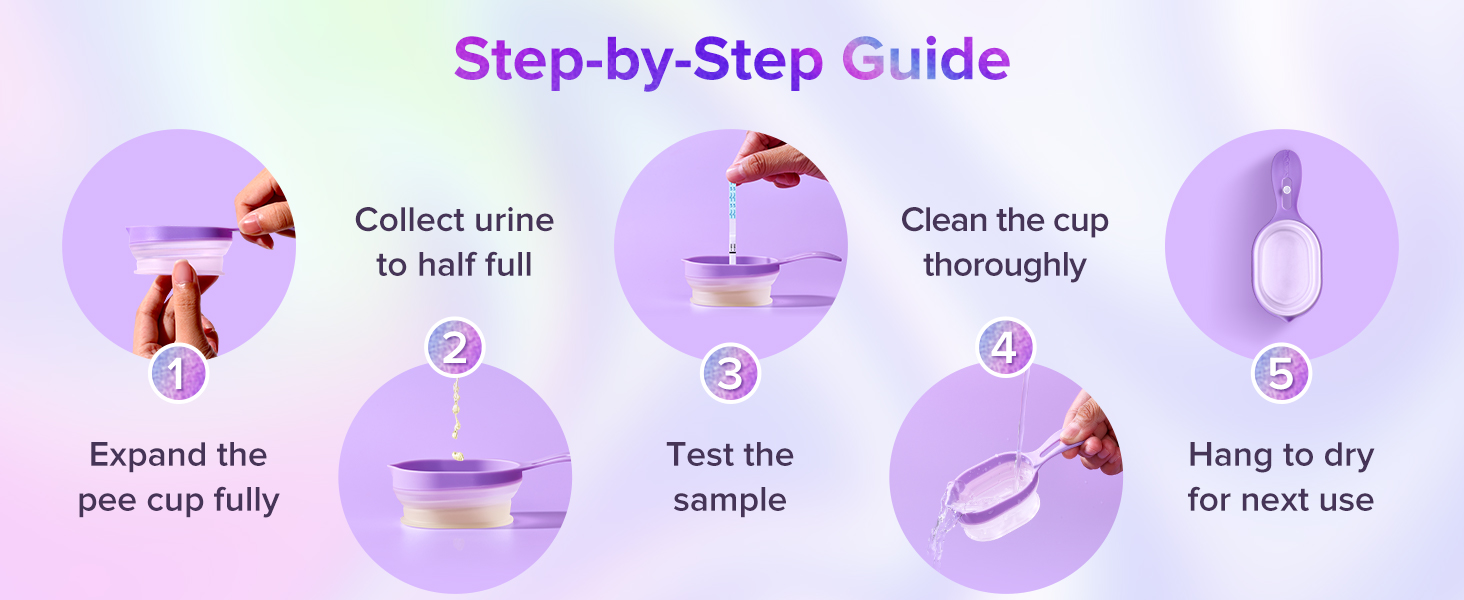 Step-by-Step Guide

1
Expand the pee cup fully

Collect urine to half full
2

3
Test the sample

Clean the cup thoroughly
4

5
Hang to dry for next use