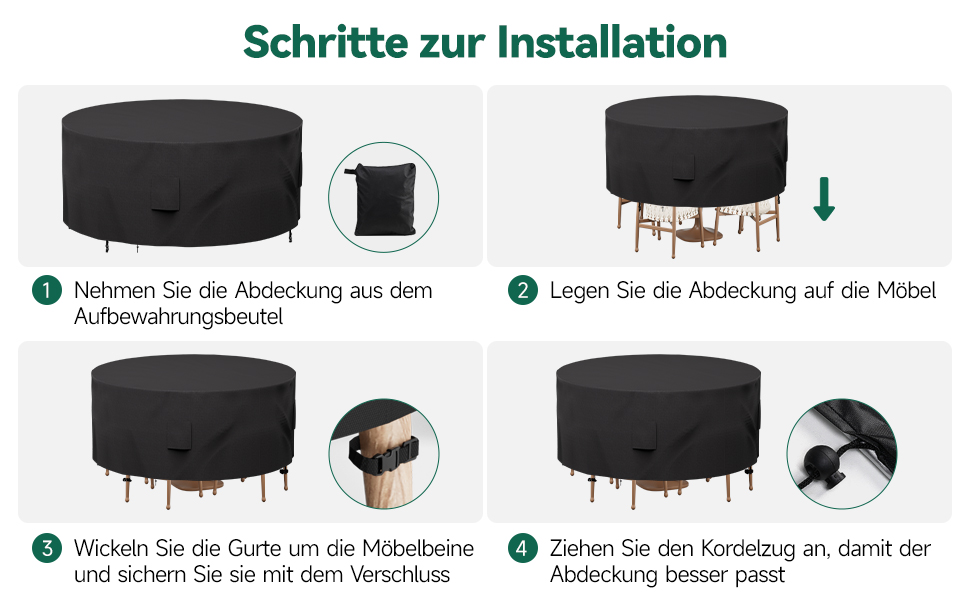 Schritte zur Installation

1 Nehmen Sie die Abdeckung aus dem Aufbewahrungsbeutel

2 Legen Sie die Abdeckung auf die Möbel

3 Wickeln Sie die Gurte um die Möbelbeine und sichern Sie sie mit dem Verschluss

4 Ziehen Sie den Kordelzug an, damit der Abdeckung besser passt