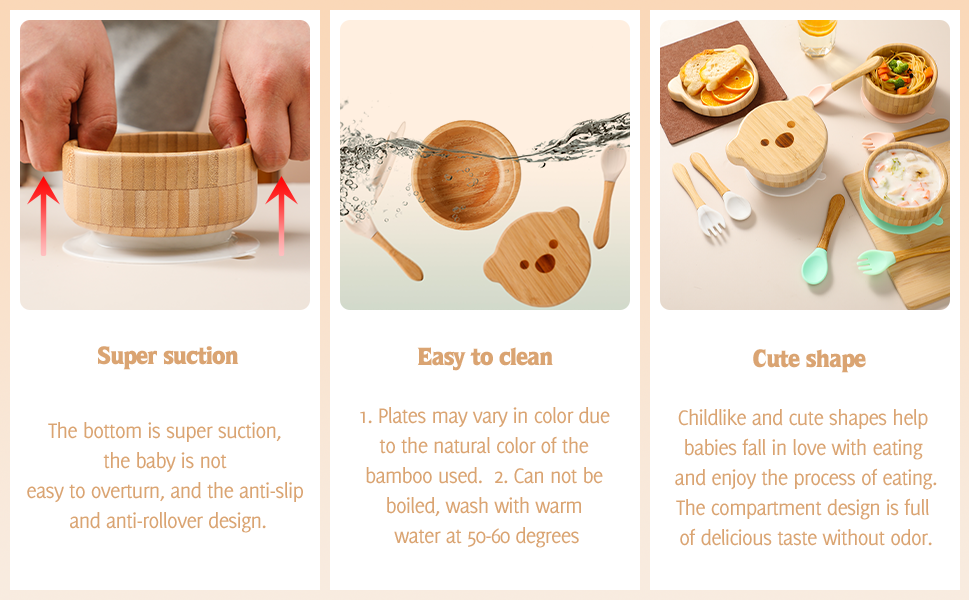 Super suction

The bottom is super suction, the baby is not easy to overturn, and the anti-slip and anti-rollover design.

Easy to clean

1. Plates may vary in color due to the natural color of the bamboo used. 2. Can not be boiled, wash with warm water at 50-60 degrees

Cute shape

Childlike and cute shapes help babies fall in love with eating and enjoy the process of eating. The compartment design is full of delicious taste without odor.