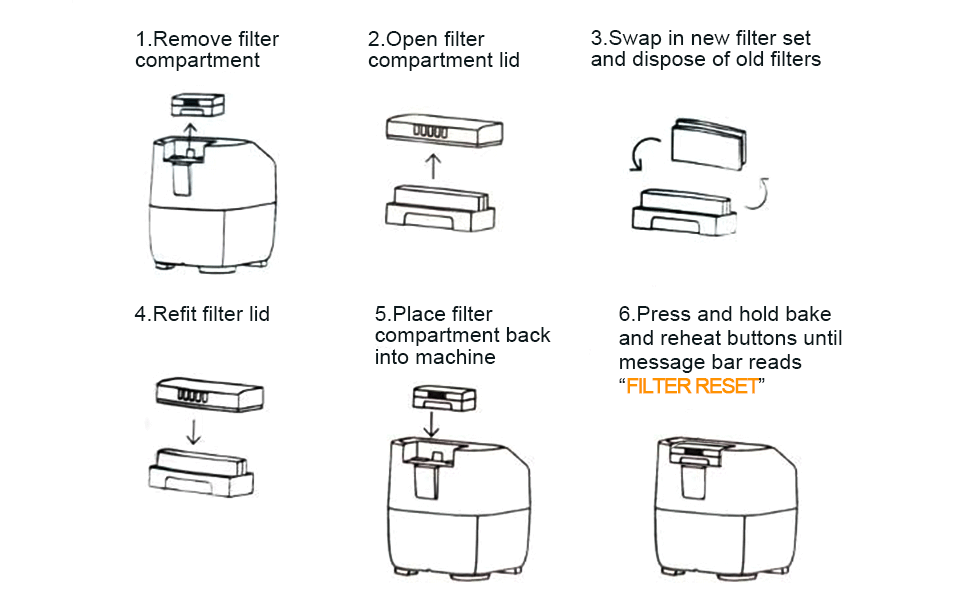 1.Remove filter compartment

2.Open filter compartment lid

3.Swap in new filter set and dispose of old filters

4.Refit filter lid

5.Place filter compartment back into machine

6.Press and hold bake and reheat buttons until message bar reads "FILTER RESET"