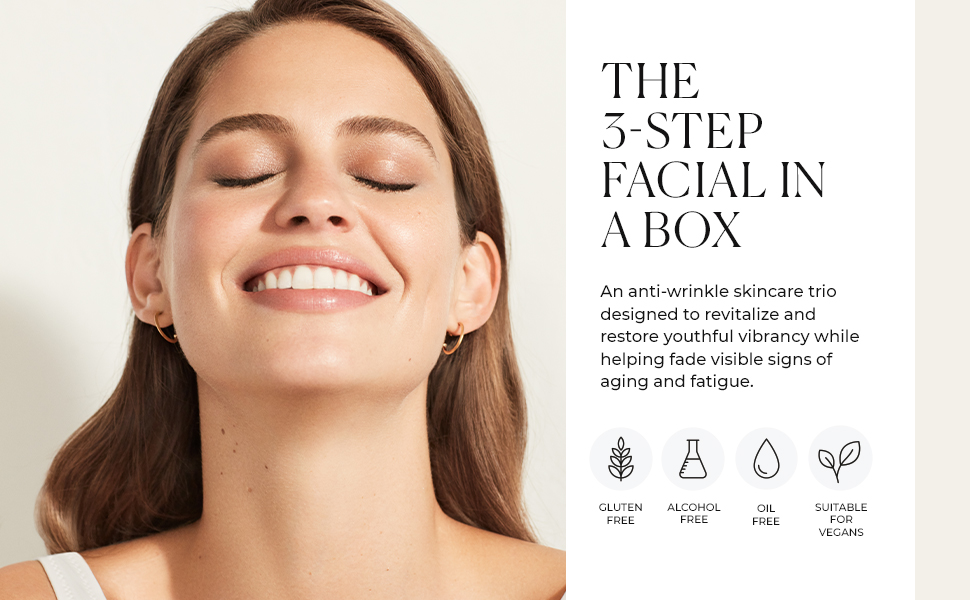 THE 3-STEP FACIAL IN A BOX

An anti-wrinkle skincare trio designed to revitalize and restore youthful vibrancy while helping fade visible signs of aging and fatigue.

GLUTEN FREE

ALCOHOL FREE

OIL FREE

SUITABLE FOR VEGANS