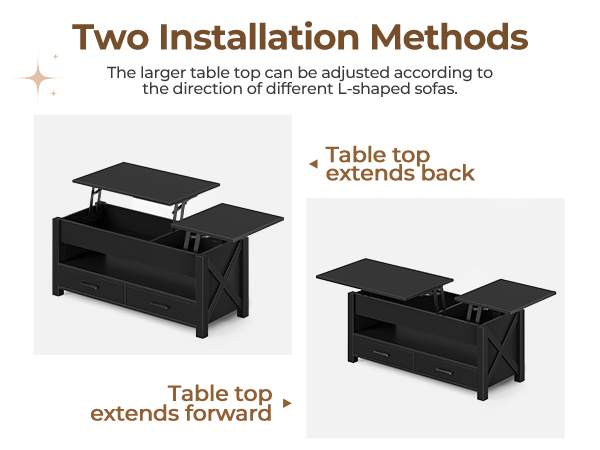 Two Installation Methods

The larger table top can be adjusted according to the direction of different L-shaped sofas.

Table top extends back

Table top extends forward