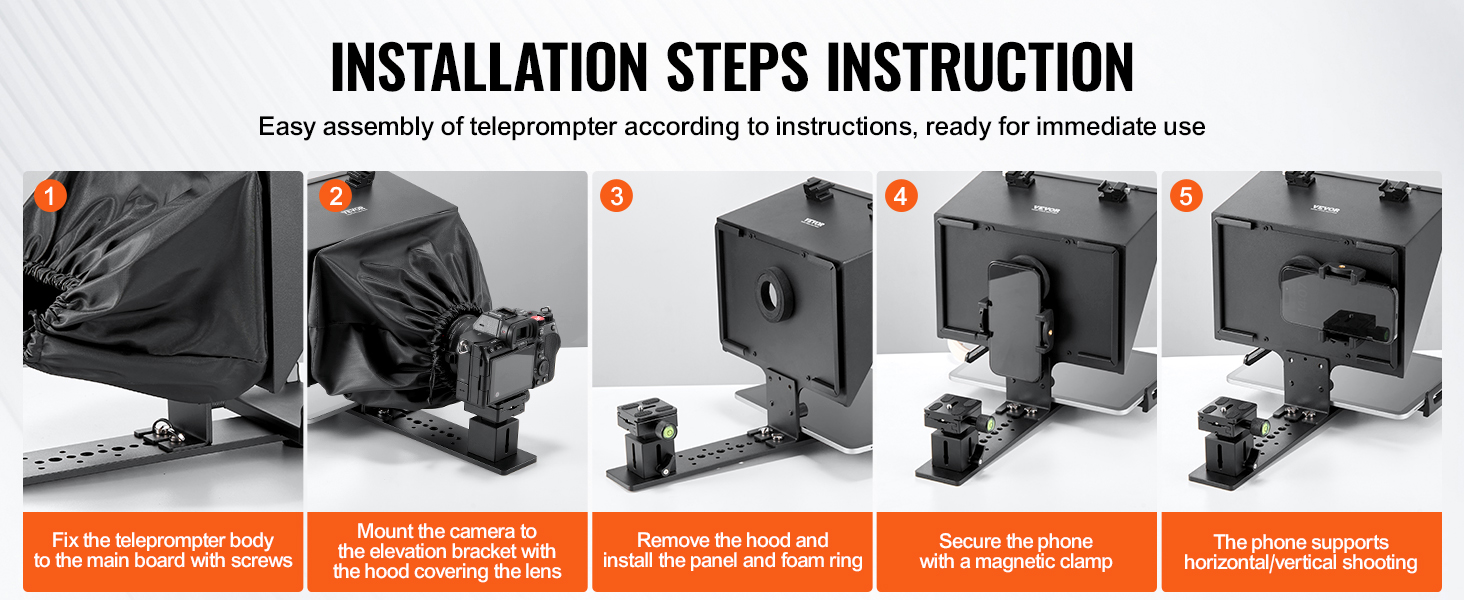 INSTALLATION STEPS INSTRUCTION

Easy assembly of teleprompter according to instructions, ready for immediate use

1

Fix the teleprompter body to the main board with screws

2

VEVOR

Mount the camera to the elevation bracket with the hood covering the lens

3

VEVOR

Remove the hood and install the panel and foam ring

4

VEVOR

Secure the phone with a magnetic clamp

5

VEVOR

The phone supports horizontal/vertical shooting