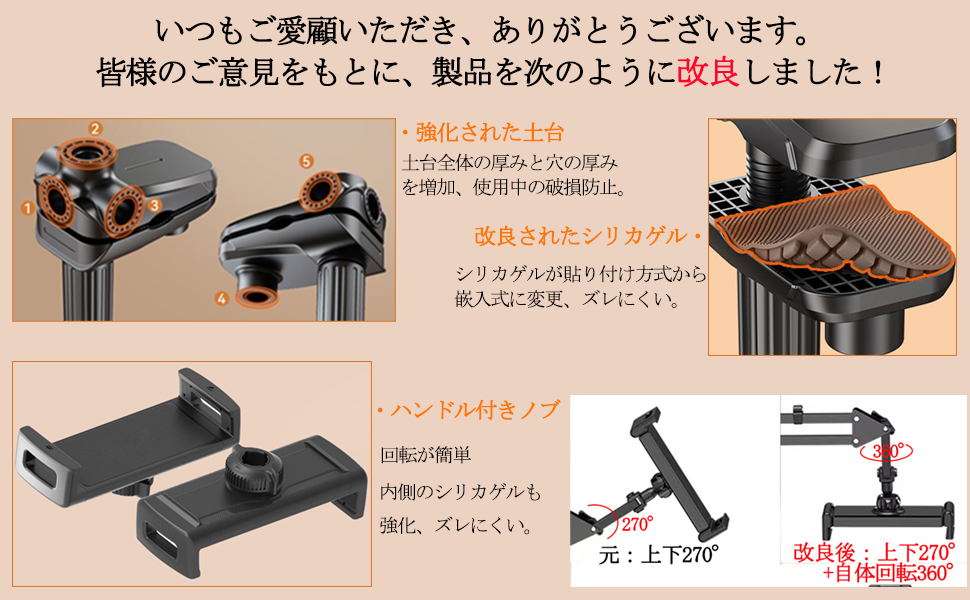 いつもご愛顧いただき、ありがとうございます。
皆様のご意見をもとに、製品を次のように改良しました！

2
1
3
5
4

・強化された土台
土台全体の厚みと穴の厚みを増加、使用中の破損防止。

改良されたシリカゲル・
シリカゲルが貼り付け方式から嵌入式に変更、ズレにくい。

・ハンドル付きノブ
回転が簡単
内側のシリカゲルも強化、ズレにくい。

270°
元：上下270°

360°
改良後：上下270°
+自体回転360°