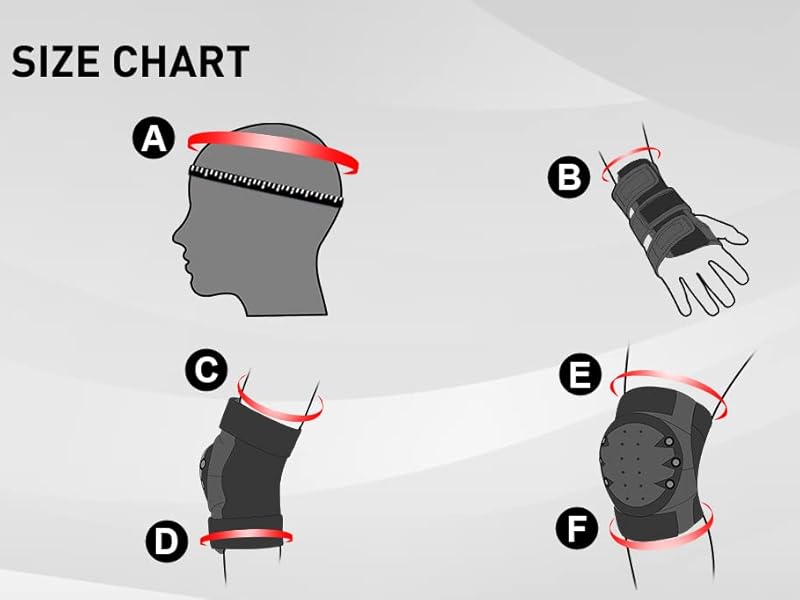 SIZE CHART

A

B

C

D

E

F