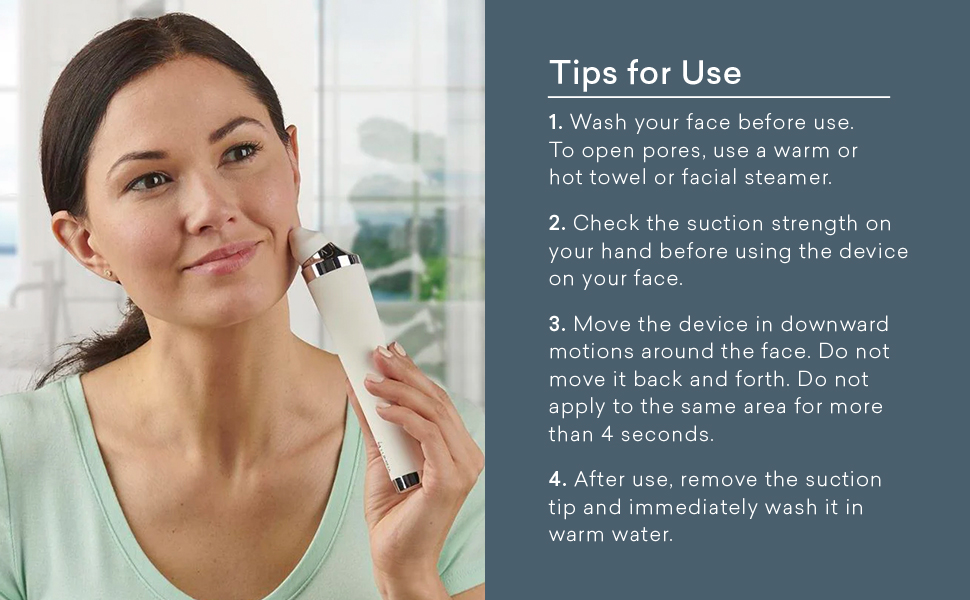 Tips for Use

1. Wash your face before use. To open pores, use a warm or hot towel or facial steamer.

2. Check the suction strength on your hand before using the device on your face.

3. Move the device in downward motions around the face. Do not move it back and forth. Do not apply to the same area for more than 4 seconds.

4. After use, remove the suction tip and immediately wash it in warm water.