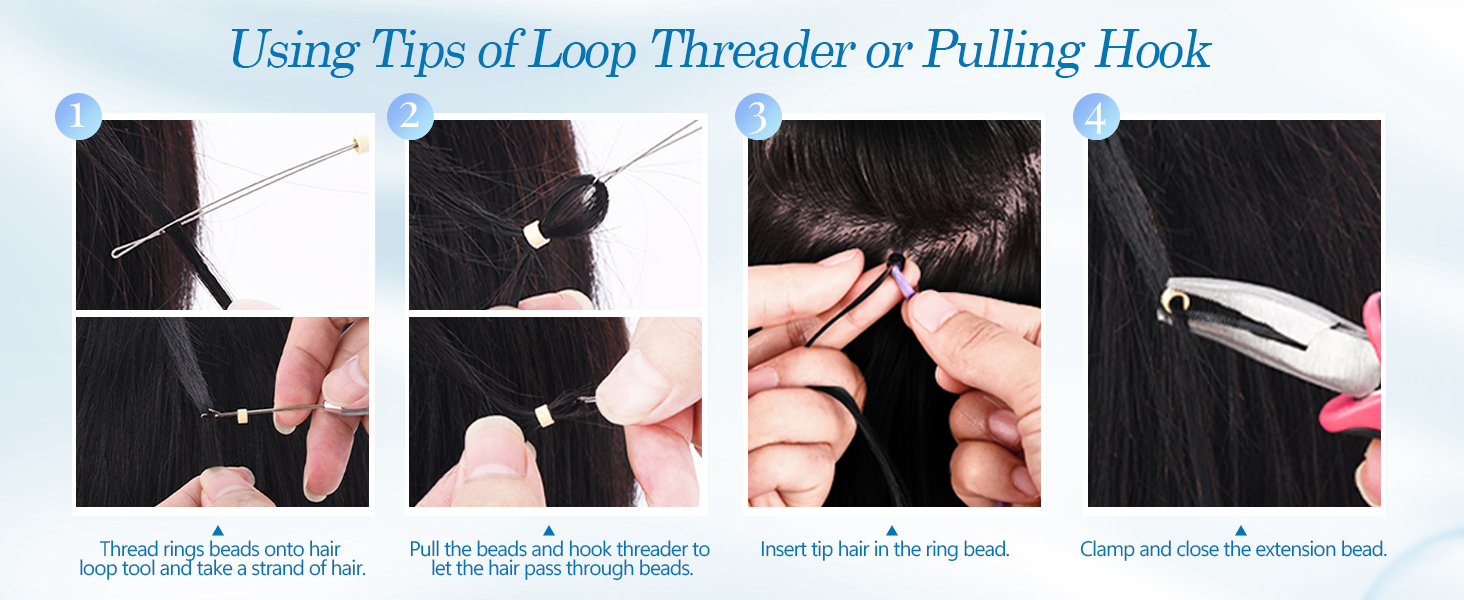 Using Tips of Loop Threader or Pulling Hook

1

Thread rings beads onto hair loop tool and take a strand of hair.

2

Pull the beads and hook threader to let the hair pass through beads.

3

Insert tip hair in the ring bead.

4

Clamp and close the extension bead.