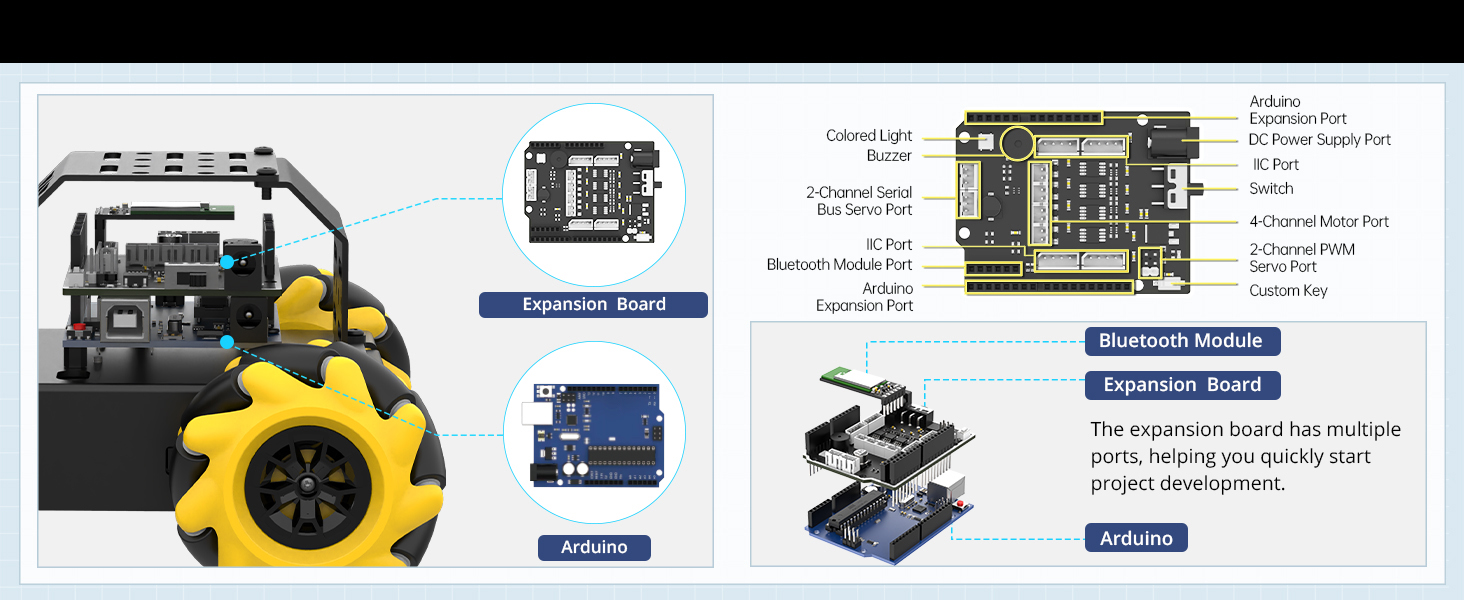 Expansion Board

Arduino

Colored Light
Buzzer
2-Channel Serial Bus Servo Port
IIC Port
Bluetooth Module Port
Arduino Expansion Port

Arduino Expansion Port
DC Power Supply Port
IIC Port
Switch
4-Channel Motor Port
2-Channel PWM Servo Port
Custom Key

Bluetooth Module
Expansion Board
The expansion board has multiple ports, helping you quickly start project development.
Arduino