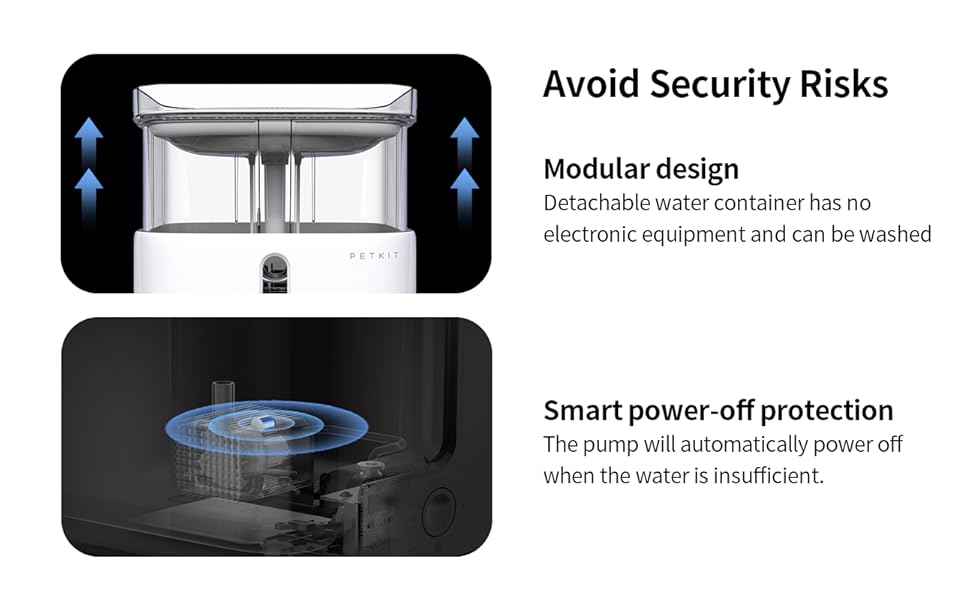 PETKIT

Avoid Security Risks

Modular design
Detachable water container has no electronic equipment and can be washed

Smart power-off protection
The pump will automatically power off when the water is insufficient.