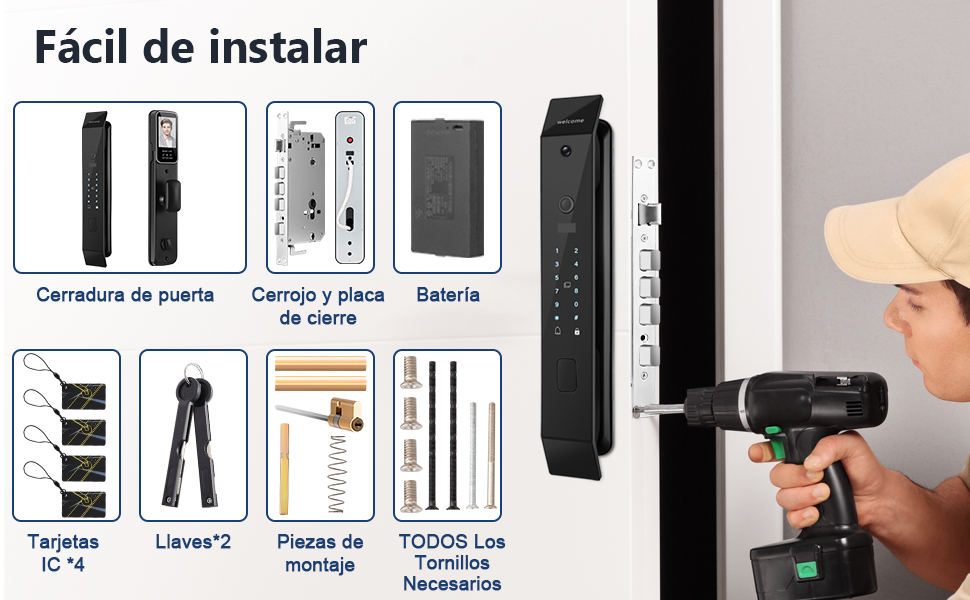 Fácil de instalar

Cerradura de puerta

Cerrojo y placa de cierre

Batería

Tarjetas IC *4

Llaves*2

Piezas de montaje

TODOS Los Tornillos Necesarios

welcome

1 2 3 4 5 6 7 8 9 0