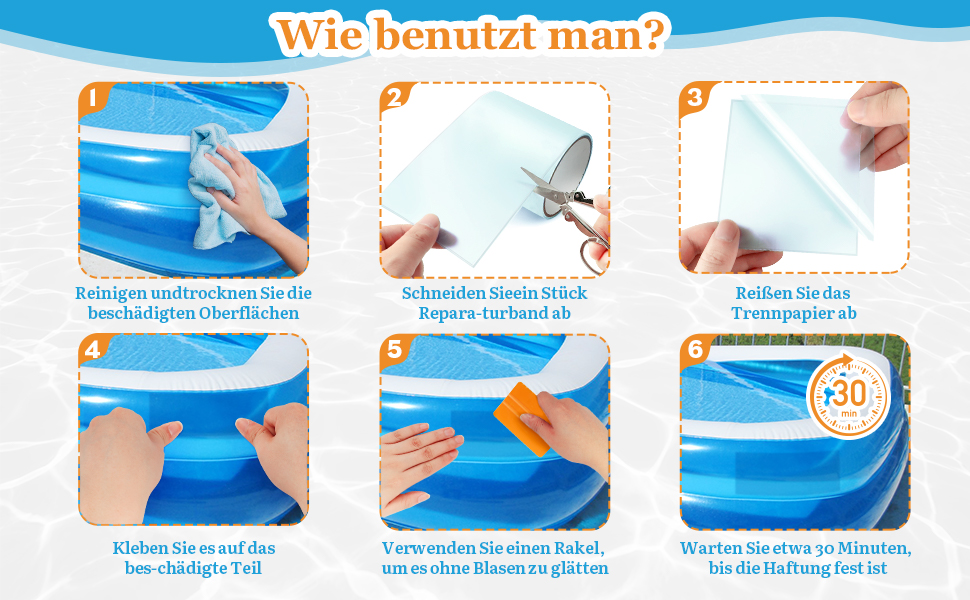 Wie benutzt man?

1

Reinigen undtrocknen Sie die beschädigten Oberflächen

2

Schneiden Sieein Stück Repara-turband ab

3

Reißen Sie das Trennpapier ab

4

Kleben Sie es auf das bes-chädigte Teil

5

Verwenden Sie einen Rakel, um es ohne Blasen zu glätten

6

30 min

Warten Sie etwa 30 Minuten, bis die Haftung fest ist