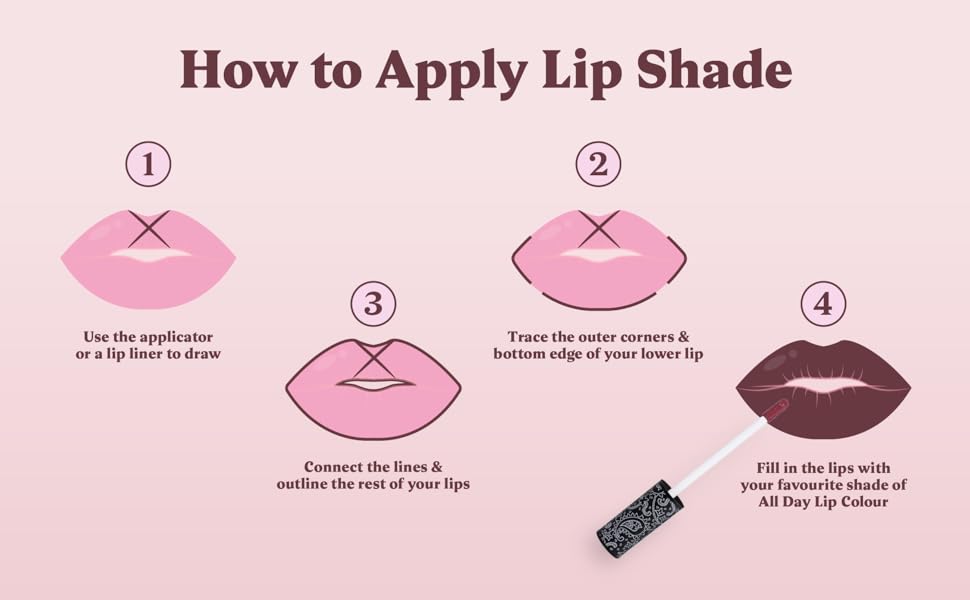 How to Apply Lip Shade

1

Use the applicator or a lip liner to draw

2

Trace the outer corners & bottom edge of your lower lip

3

Connect the lines & outline the rest of your lips

4

Fill in the lips with your favourite shade of All Day Lip Colour