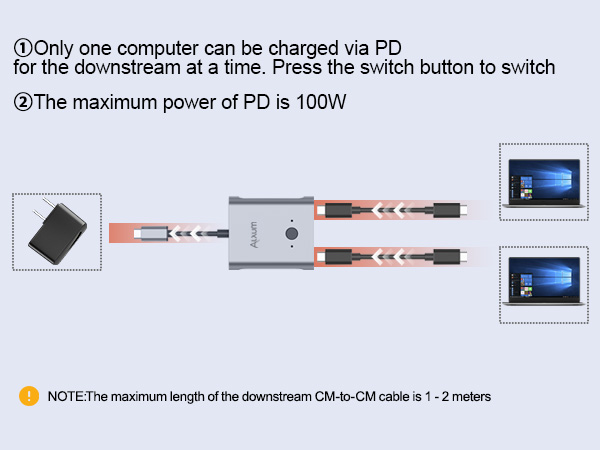 ①Only one computer can be charged via PD for the downstream at a time. Press the switch button to switch

②The maximum power of PD is 100W

Auxum

! NOTE:The maximum length of the downstream CM-to-CM cable is 1 - 2 meters