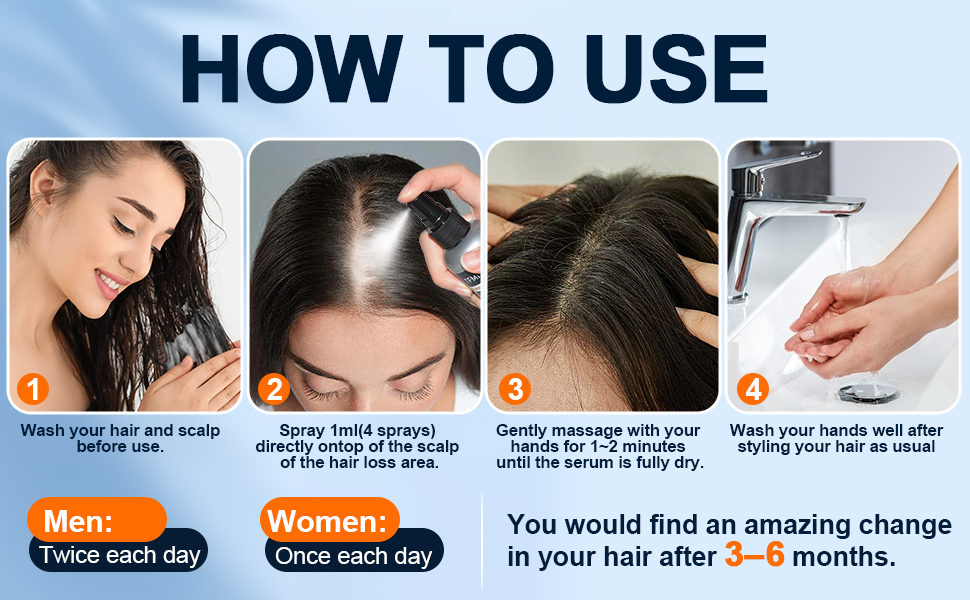 HOW TO USE

1
Wash your hair and scalp before use.

2
Spray 1ml(4 sprays) directly ontop of the scalp of the hair loss area.

3
Gently massage with your hands for 1~2 minutes until the serum is fully dry.

4
Wash your hands well after styling your hair as usual

Men:
Twice each day

Women:
Once each day

You would find an amazing change in your hair after 3–6 months.