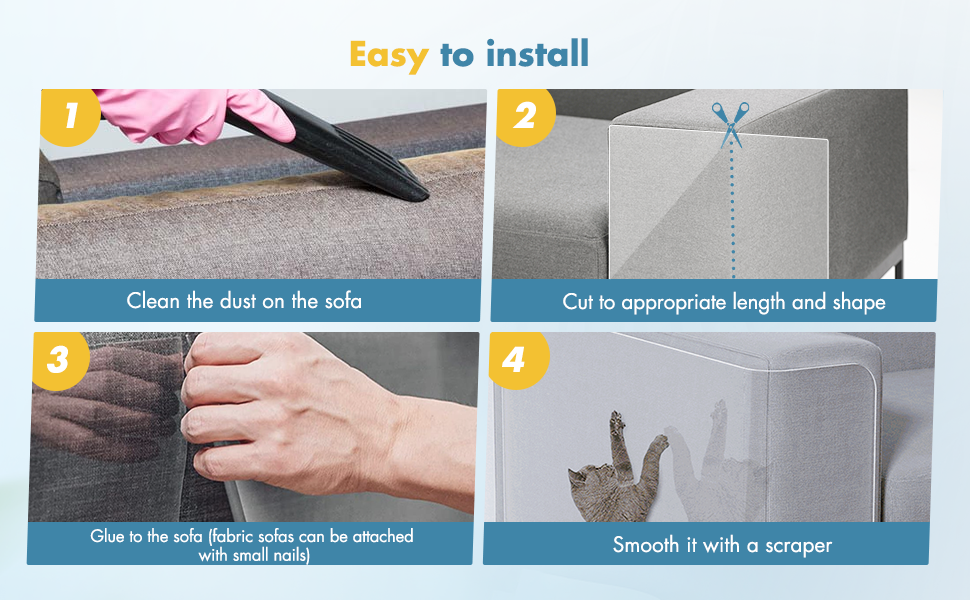 Easy to install

1

Clean the dust on the sofa

2

Cut to appropriate length and shape

3

Glue to the sofa (fabric sofas can be attached with small nails)

4

Smooth it with a scraper