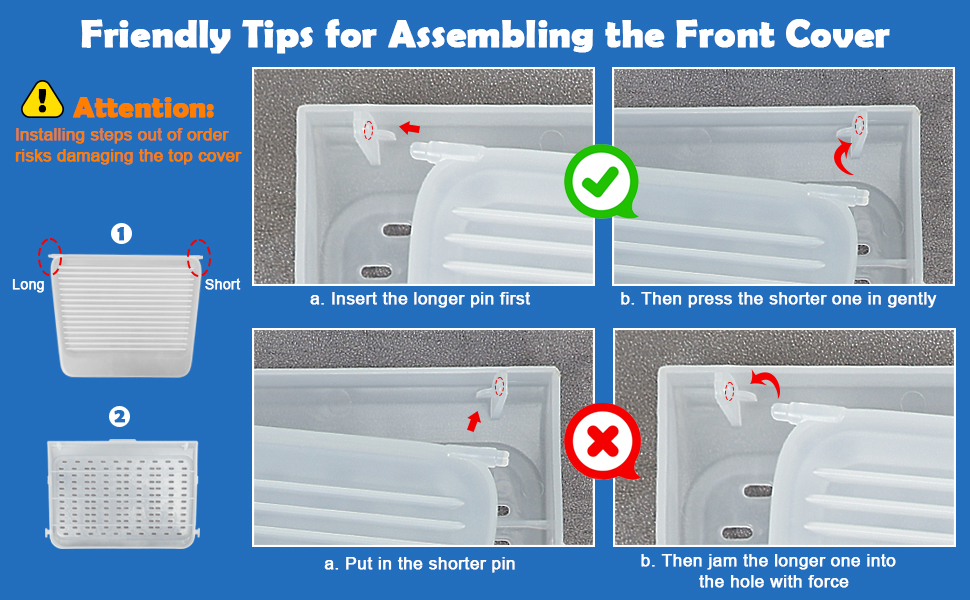 Friendly Tips for Assembling the Front Cover

Attention:
Installing steps out of order risks damaging the top cover

1
Long
Short

2

a. Insert the longer pin first

b. Then press the shorter one in gently

a. Put in the shorter pin

b. Then jam the longer one into the hole with force