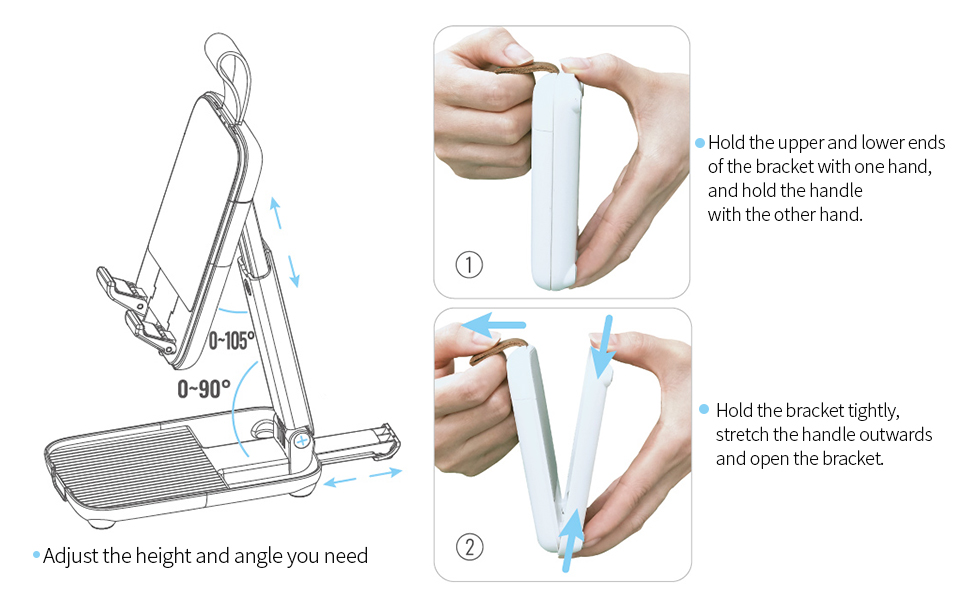 0~105°

0~90°

• Adjust the height and angle you need

①

• Hold the upper and lower ends of the bracket with one hand, and hold the handle with the other hand.

②

• Hold the bracket tightly, stretch the handle outwards and open the bracket.