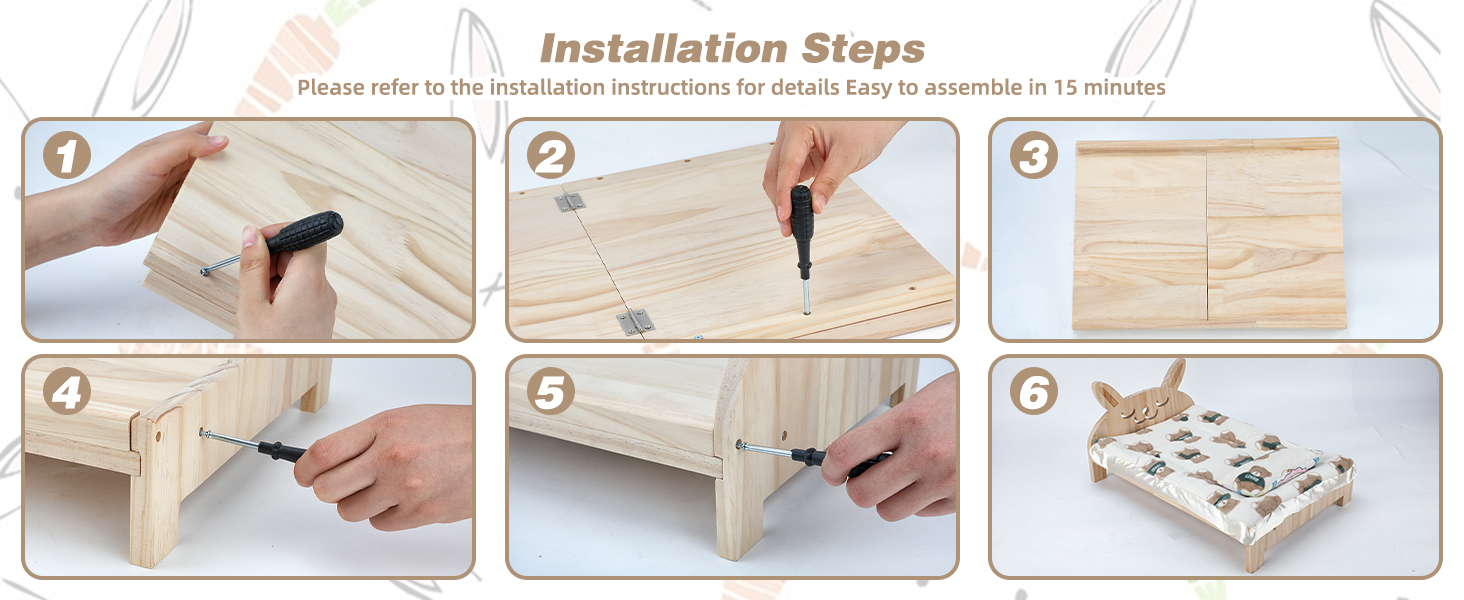 Installation Steps

Please refer to the installation instructions for details Easy to assemble in 15 minutes

1

2

3

4

5

6