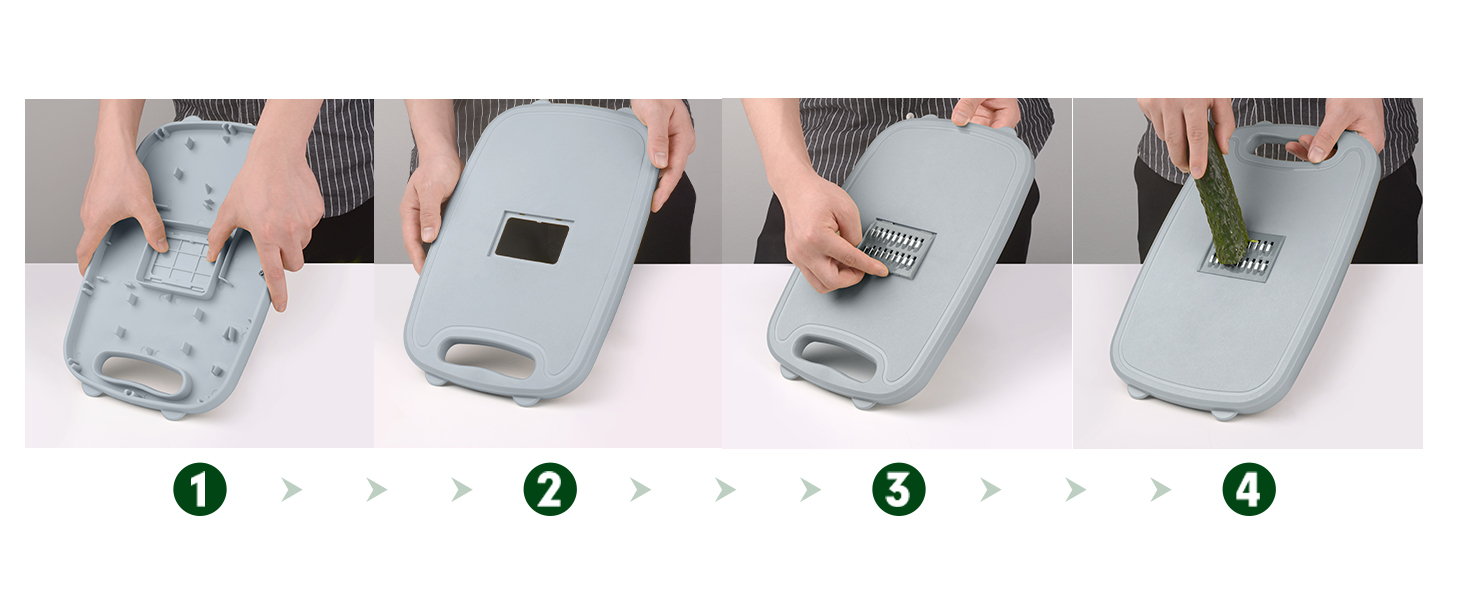 1 2 3 4