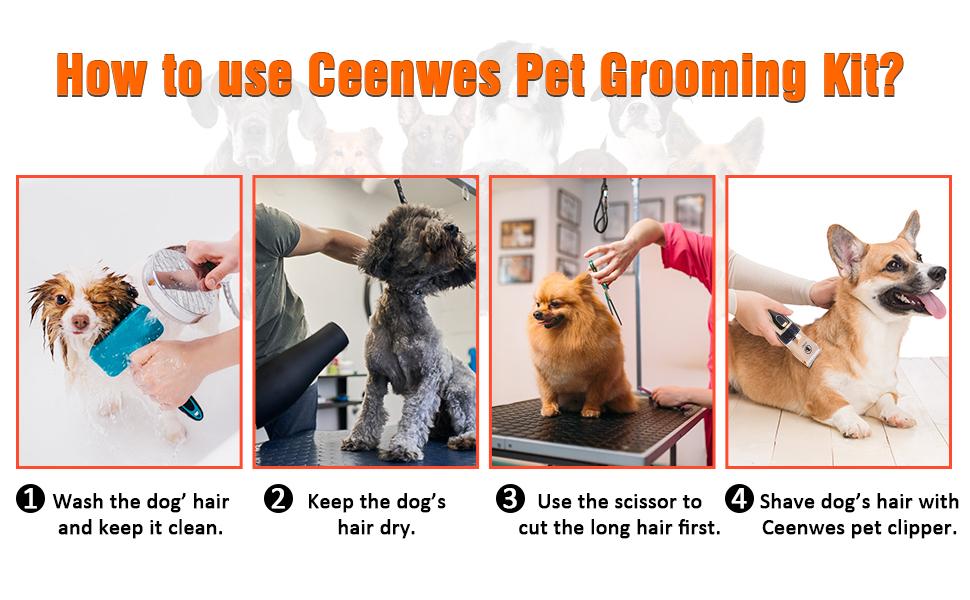 How to use Ceenwes Pet Grooming Kit?

❶ Wash the dog' hair and keep it clean.

❷ Keep the dog's hair dry.

❸ Use the scissor to cut the long hair first.

❹ Shave dog's hair with Ceenwes pet clipper.