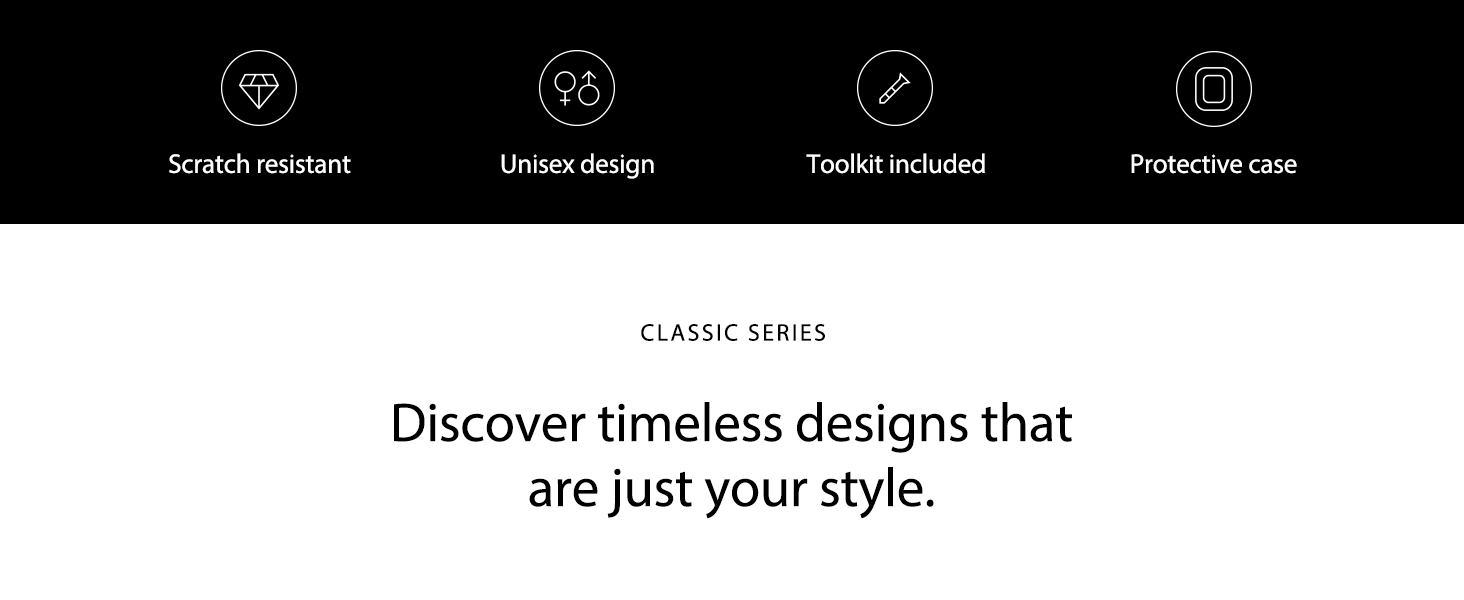 Scratch resistant

Unisex design

Toolkit included

Protective case

CLASSIC SERIES

Discover timeless designs that are just your style.