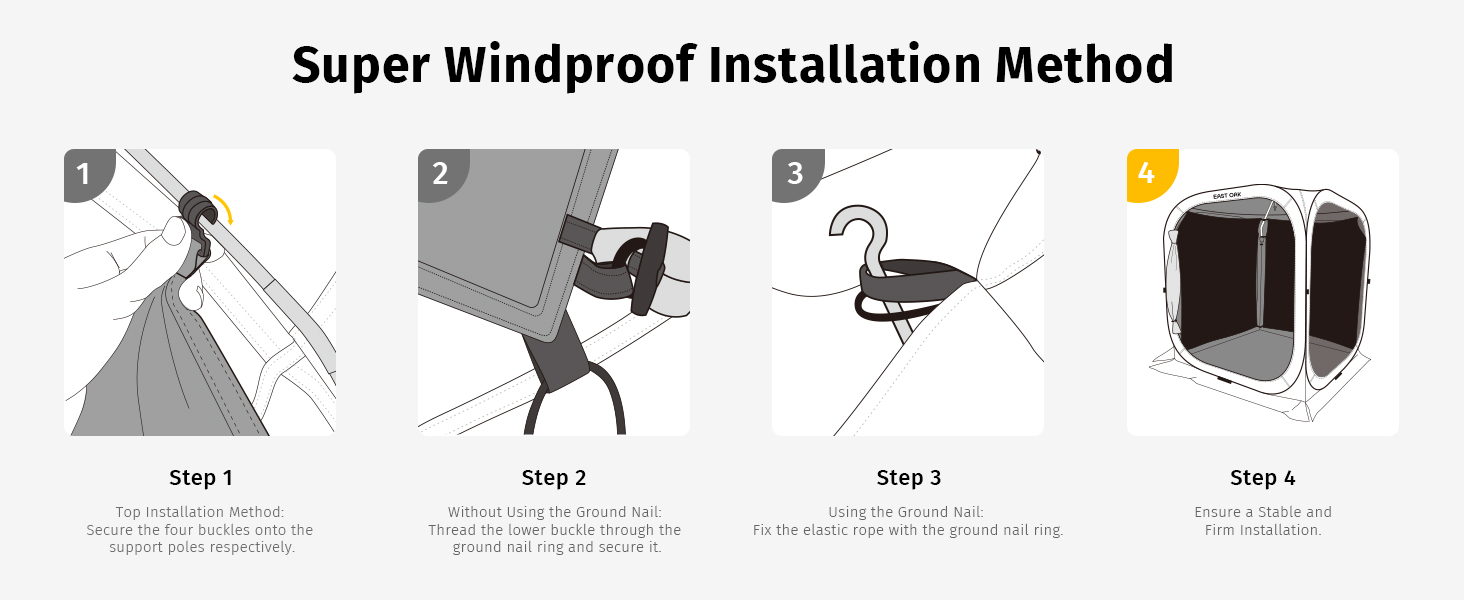 Super Windproof Installation Method

1

Step 1

Top Installation Method:
Secure the four buckles onto the support poles respectively.

2

Step 2

Without Using the Ground Nail:
Thread the lower buckle through the ground nail ring and secure it.

3

Step 3

Using the Ground Nail:
Fix the elastic rope with the ground nail ring.

4

EAST OAK

Step 4

Ensure a Stable and Firm Installation.