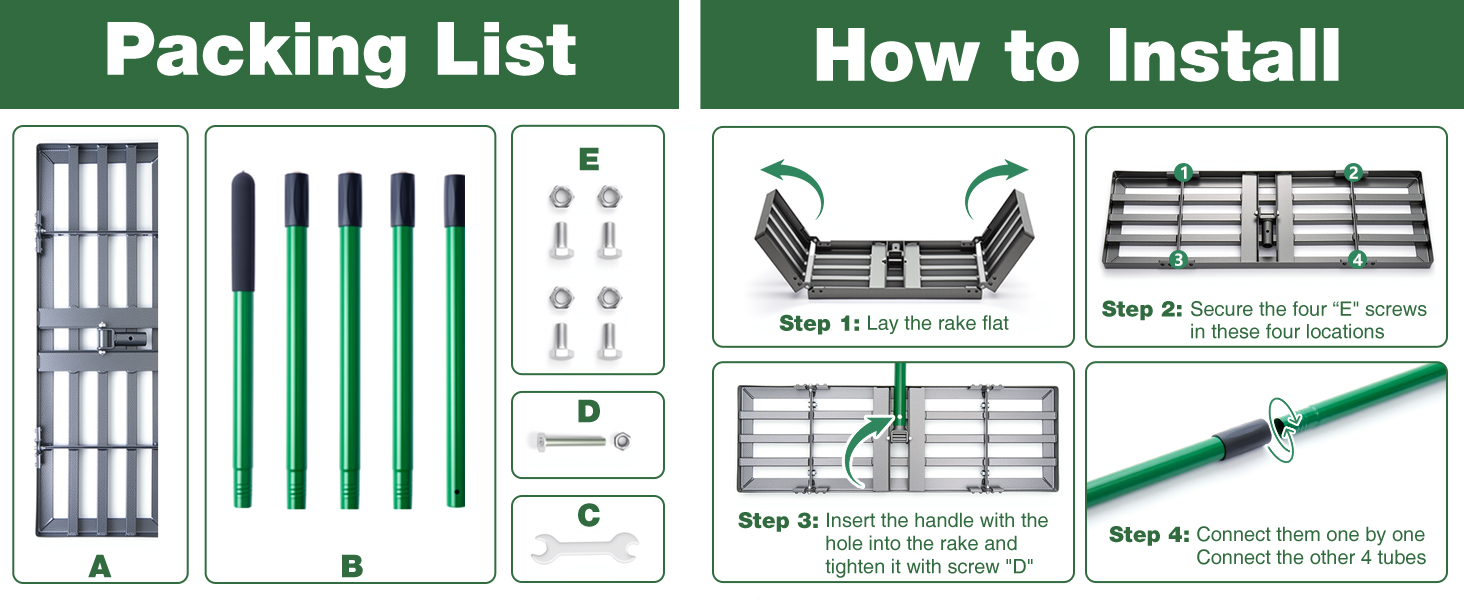 Packing List

A

B

E

D

C

How to Install

Step 1: Lay the rake flat

1 2 3 4

Step 2: Secure the four “E” screws in these four locations

Step 3: Insert the handle with the hole into the rake and tighten it with screw "D"

Step 4: Connect them one by one Connect the other 4 tubes