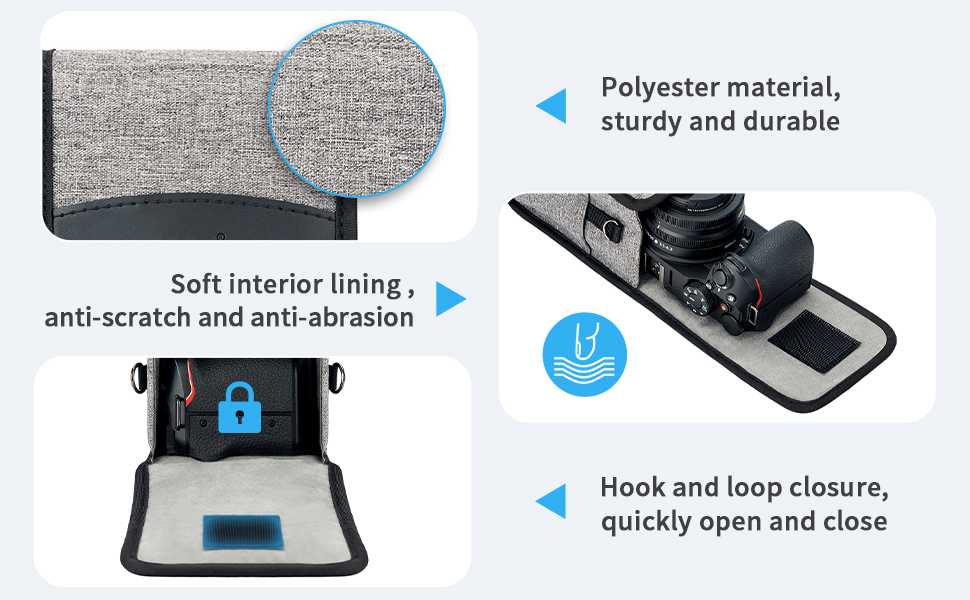 Polyester material, sturdy and durable

Soft interior lining , anti-scratch and anti-abrasion

Hook and loop closure, quickly open and close