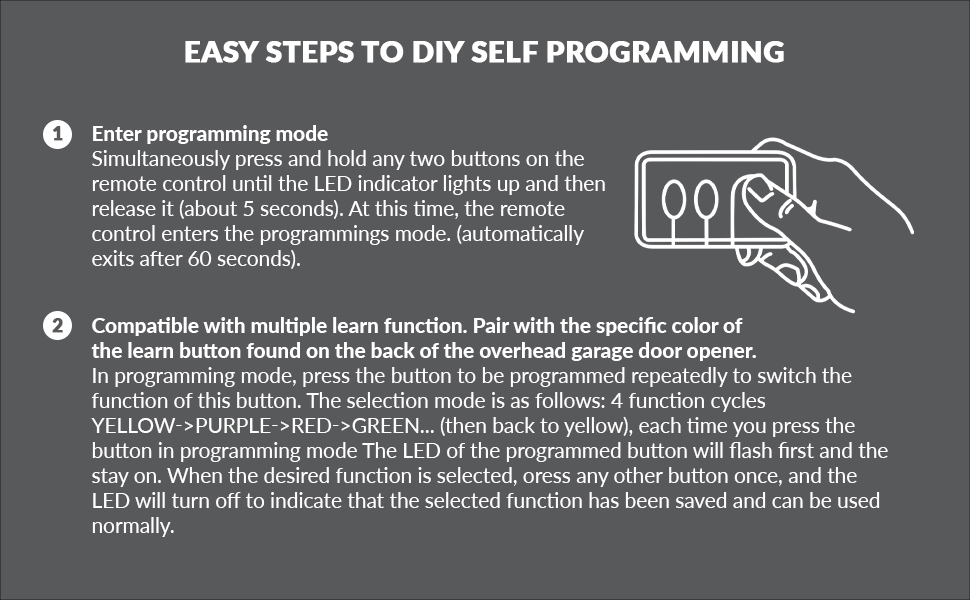 EASY STEPS TO DIY SELF PROGRAMMING

1 Enter programming mode
Simultaneously press and hold any two buttons on the remote control until the LED indicator lights up and then release it (about 5 seconds). At this time, the remote control enters the programmings mode. (automatically exits after 60 seconds).

2 Compatible with multiple learn function. Pair with the specific color of the learn button found on the back of the overhead garage door opener.
In programming mode, press the button to be programmed repeatedly to switch the function of this button. The selection mode is as follows: 4 function cycles YELLOW->PURPLE->RED->GREEN... (then back to yellow), each time you press the button in programming mode The LED of the programmed button will flash first and the stay on. When the desired function is selected, oress any other button once, and the LED will turn off to indicate that the selected function has been saved and can be used normally.