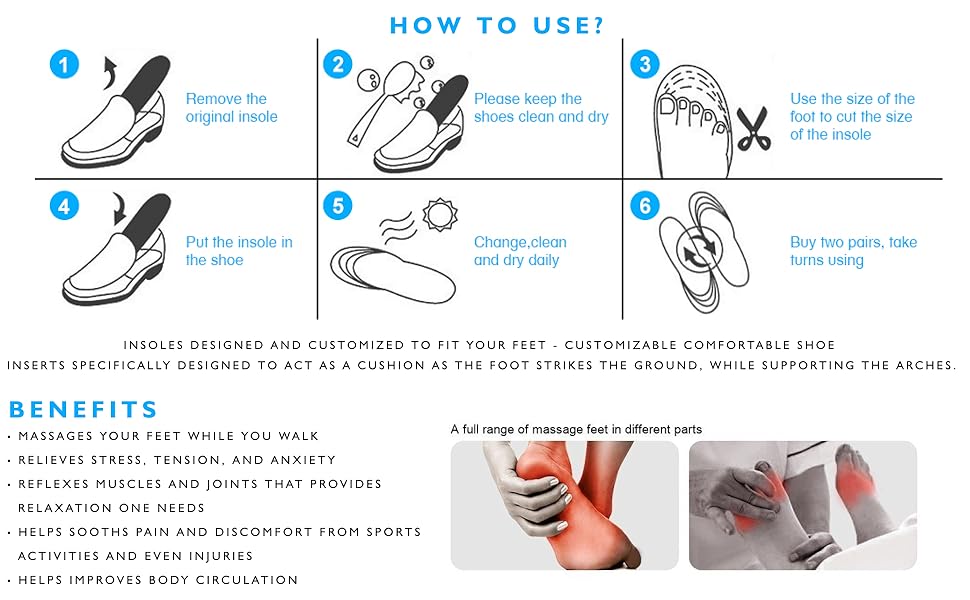 HOW TO USE?

1
Remove the original insole

2
Please keep the shoes clean and dry

3
Use the size of the foot to cut the size of the insole

4
Put the insole in the shoe

5
Change,clean and dry daily

6
Buy two pairs, take turns using

INSOLES DESIGNED AND CUSTOMIZED TO FIT YOUR FEET - CUSTOMIZABLE COMFORTABLE SHOE INSERTS SPECIFICALLY DESIGNED TO ACT AS A CUSHION AS THE FOOT STRIKES THE GROUND, WHILE SUPPORTING THE ARCHES.

BENEFITS
• MASSAGES YOUR FEET WHILE YOU WALK
• RELIEVES STRESS, TENSION, AND ANXIETY
• REFLEXES MUSCLES AND JOINTS THAT PROVIDES RELAXATION ONE NEEDS
• HELPS SOOTHS PAIN AND DISCOMFORT FROM SPORTS ACTIVITIES AND EVEN INJURIES
• HELPS IMPROVES BODY CIRCULATION

A full range of massage feet in different parts