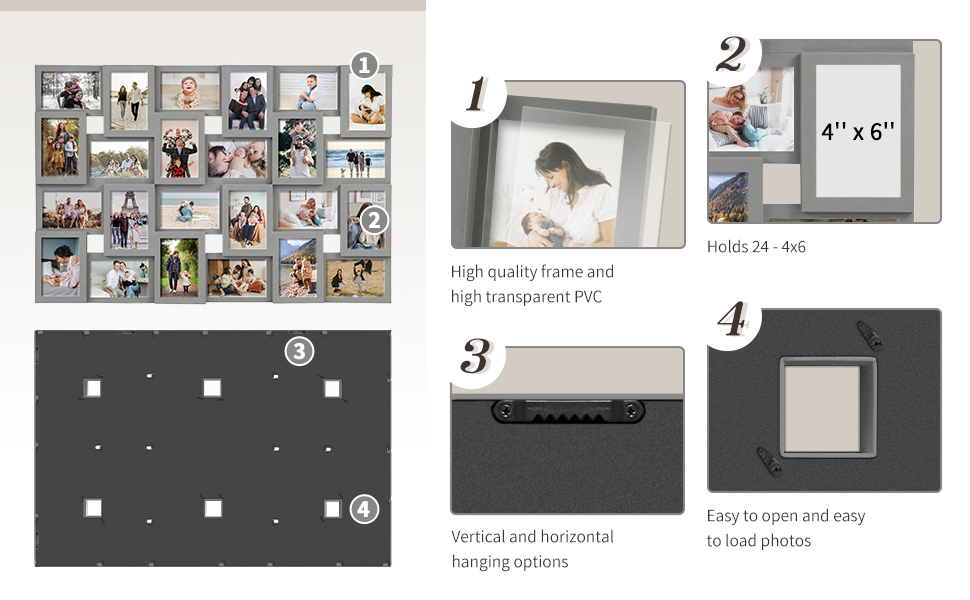 1

2

3

4

1

High quality frame and high transparent PVC

2

4'' x 6''

Holds 24 - 4x6

3

Vertical and horizontal hanging options

4

Easy to open and easy to load photos