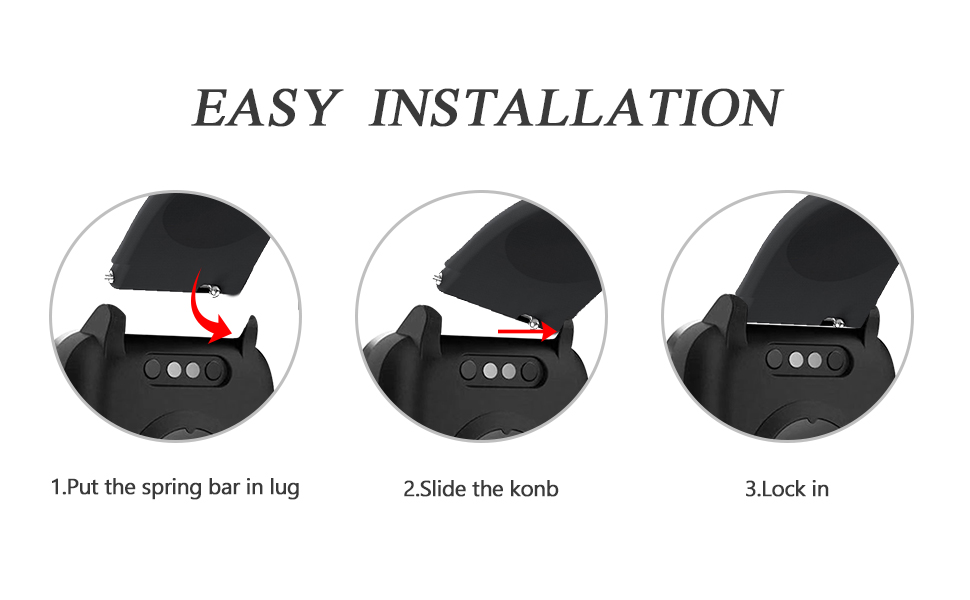 EASY INSTALLATION

1.Put the spring bar in lug

2.Slide the konb

3.Lock in