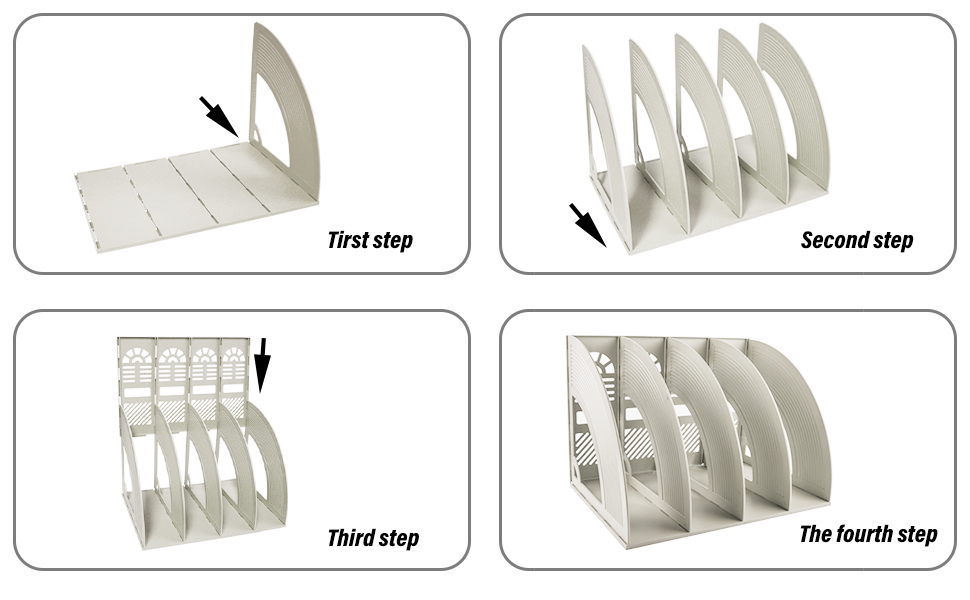 Tirst step

Second step

Third step

The fourth step