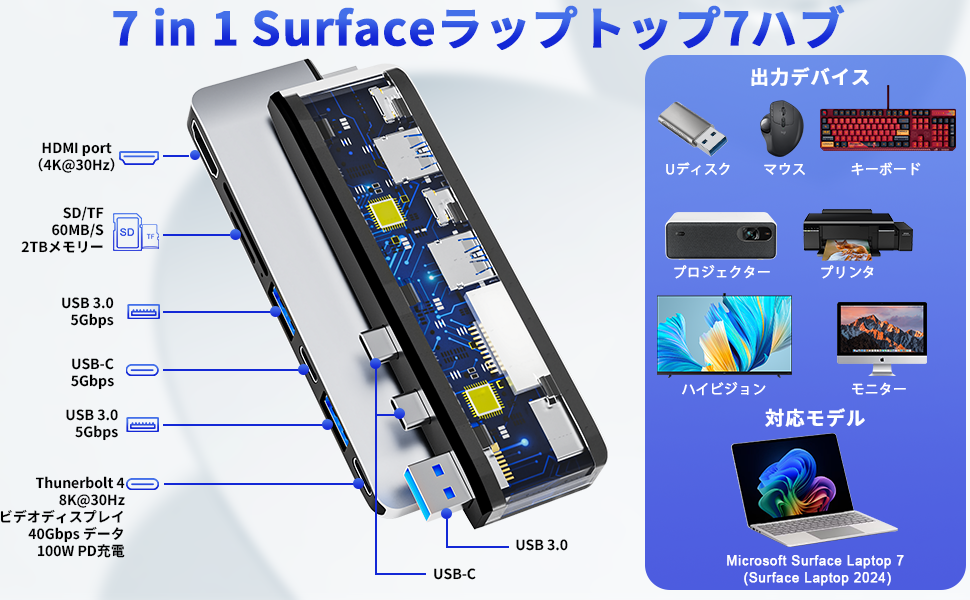 7 in 1 Surfaceラップトップ7ハブ

HDMI port
(4K@30Hz)

SD/TF
60MB/S
2TBメモリー

SD
TF

USB 3.0
5Gbps

USB-C
5Gbps

USB 3.0
5Gbps

Thunerbolt 4
8K@30Hz
ビデオディスプレイ
40Gbps データ
100W PD充電

USB 3.0

USB-C

出力デバイス

Uディスク
マウス
キーボード

プロジェクター
プリンタ

ハイビジョン
モニター

対応モデル

Microsoft Surface Laptop 7
(Surface Laptop 2024)