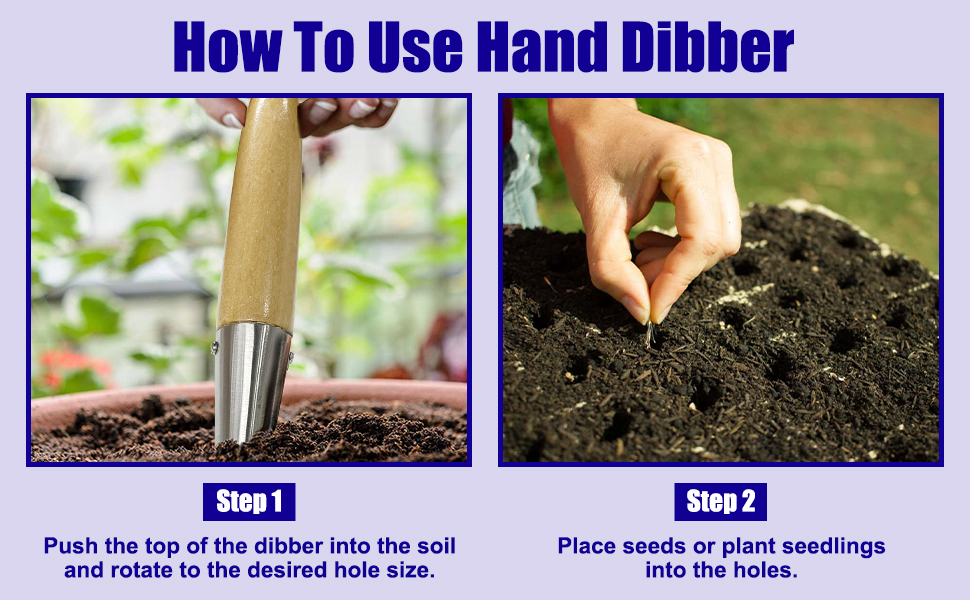 How To Use Hand Dibber

Step 1

Push the top of the dibber into the soil and rotate to the desired hole size.

Step 2

Place seeds or plant seedlings into the holes.