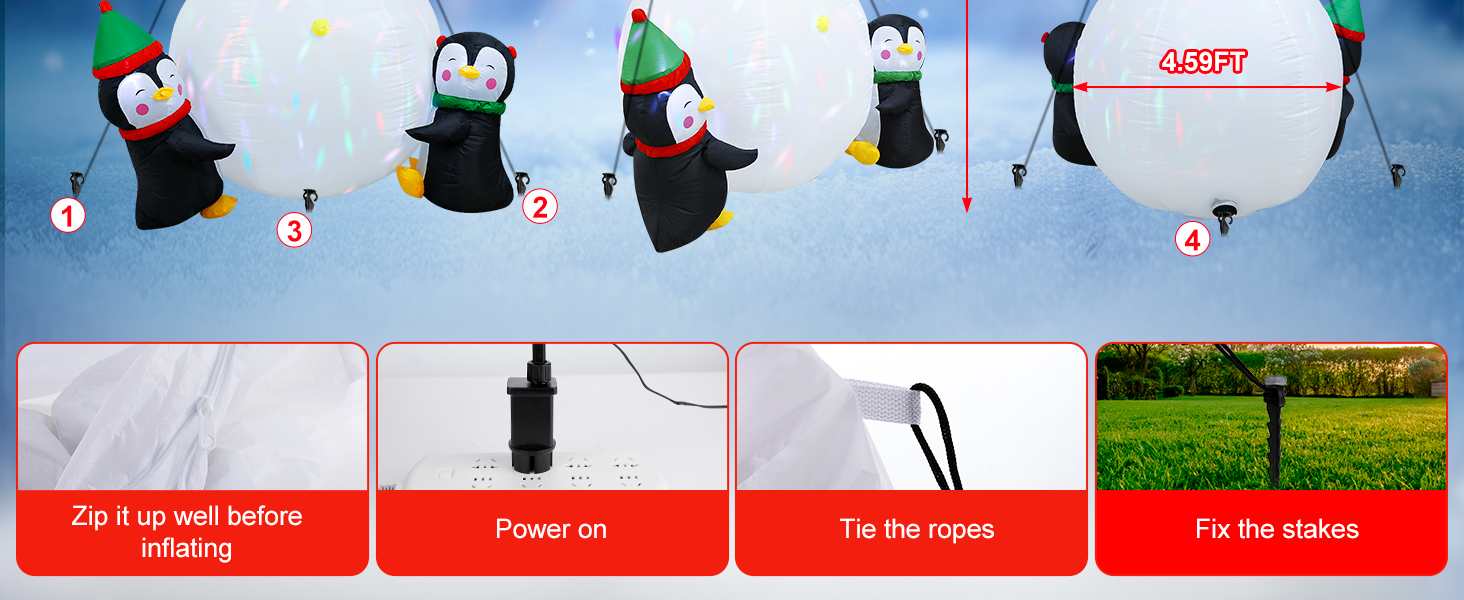 1

3

2

4.59FT

4

Zip it up well before inflating

Power on

Tie the ropes

Fix the stakes