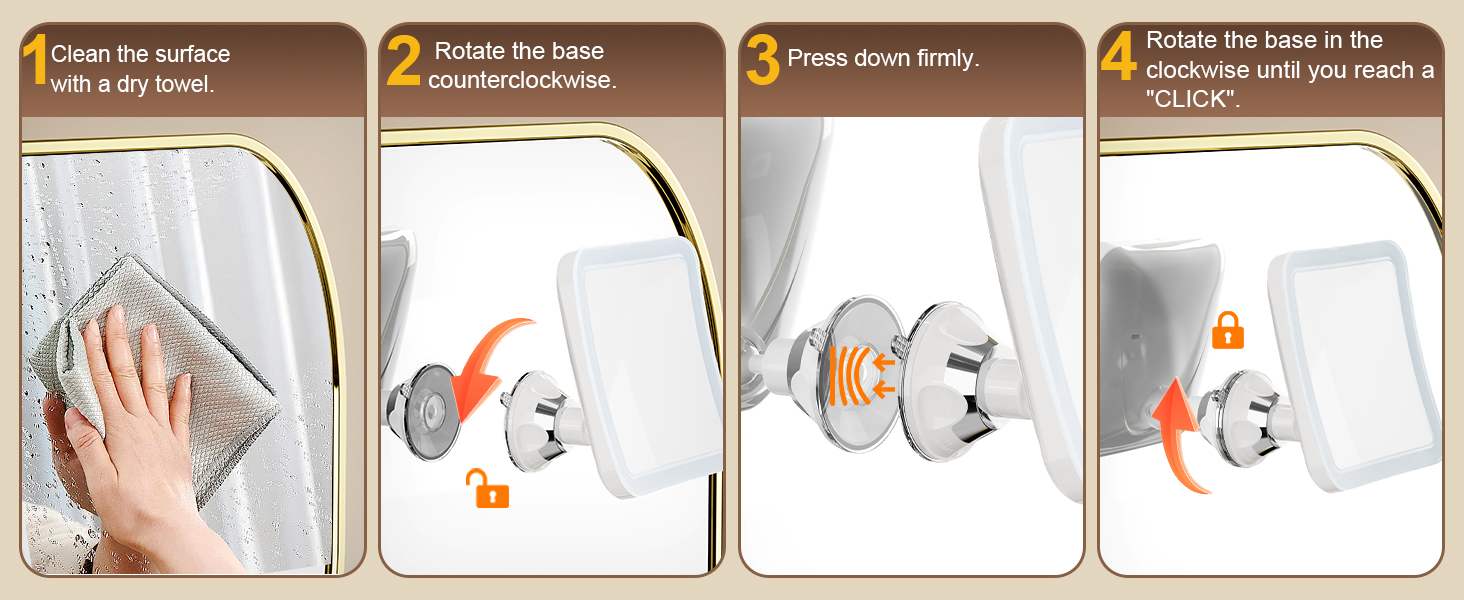 1 Clean the surface with a dry towel.

2 Rotate the base counterclockwise.

3 Press down firmly.

4 Rotate the base in the clockwise until you reach a "CLICK".