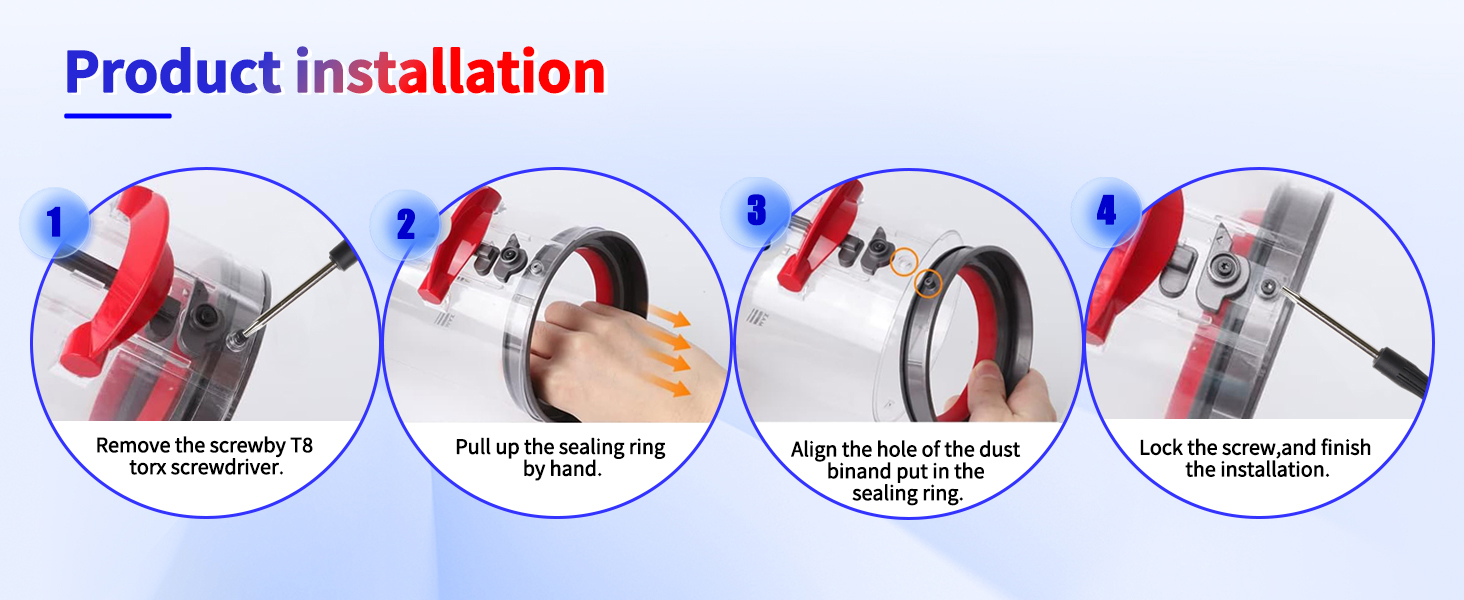 Product installation

1

Remove the screwby T8 torx screwdriver.

2

Pull up the sealing ring by hand.

3

Align the hole of the dust binand put in the sealing ring.

4

Lock the screw,and finish the installation.