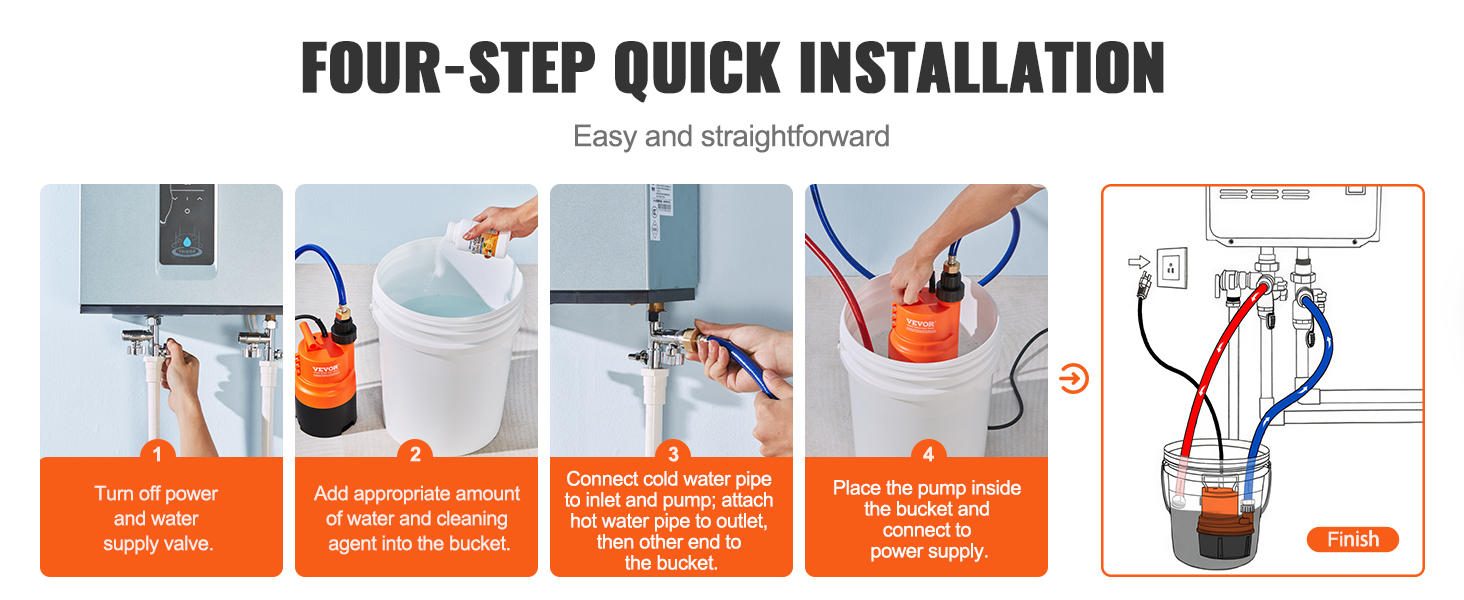 FOUR-STEP QUICK INSTALLATION

Easy and straightforward

VEVOR

1
Turn off power and water supply valve.

2
Add appropriate amount of water and cleaning agent into the bucket.

3
Connect cold water pipe to inlet and pump; attach hot water pipe to outlet, then other end to the bucket.

VEVOR

4
Place the pump inside the bucket and connect to power supply.

Finish