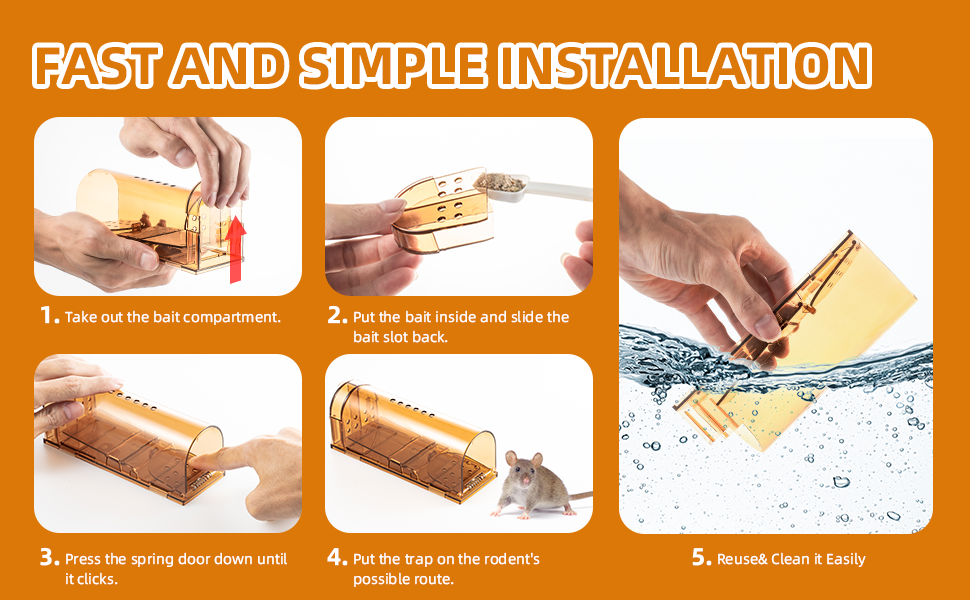 FAST AND SIMPLE INSTALLATION

1. Take out the bait compartment.

2. Put the bait inside and slide the bait slot back.

3. Press the spring door down until it clicks.

4. Put the trap on the rodent's possible route.

5. Reuse& Clean it Easily