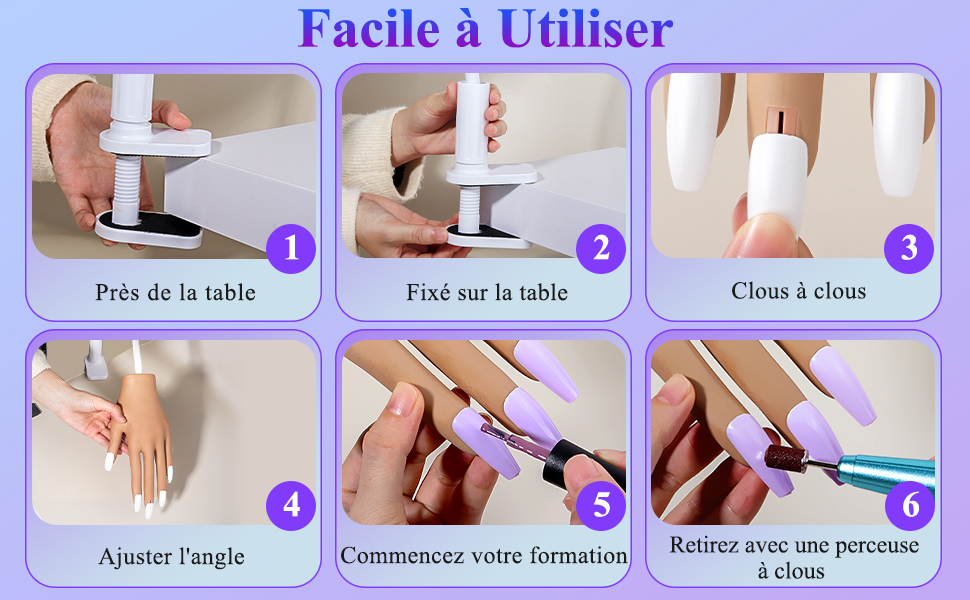 Facile à Utiliser

1
Près de la table

2
Fixé sur la table

3
Clous à clous

4
Ajuster l'angle

5
Commencez votre formation

6
Retirez avec une perceuse à clous