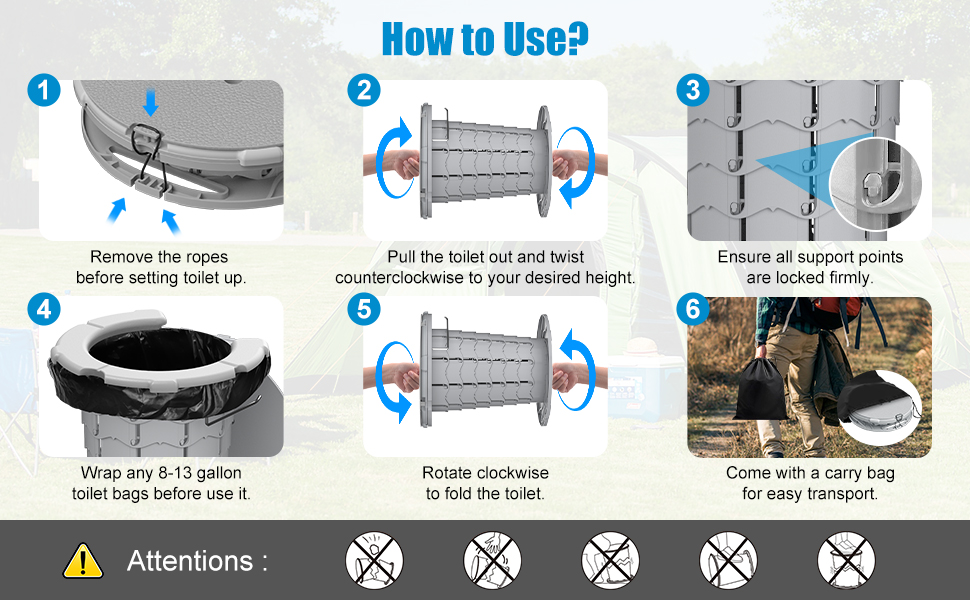 How to Use?

1
Remove the ropes before setting toilet up.

2
Pull the toilet out and twist counterclockwise to your desired height.

3
Ensure all support points are locked firmly.

4
Wrap any 8-13 gallon toilet bags before use it.

5
Rotate clockwise to fold the toilet.

6
Come with a carry bag for easy transport.

Attentions :