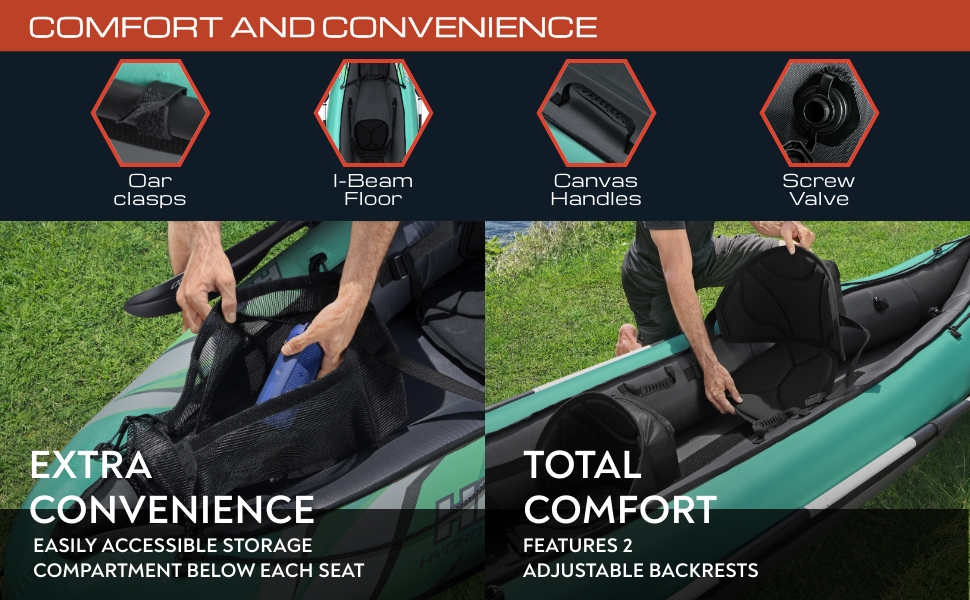 COMFORT AND CONVENIENCE

Oar clasps

I-Beam Floor

Canvas Handles

Screw Valve

EXTRA CONVENIENCE

EASILY ACCESSIBLE STORAGE COMPARTMENT BELOW EACH SEAT

TOTAL COMFORT

FEATURES 2 ADJUSTABLE BACKRESTS