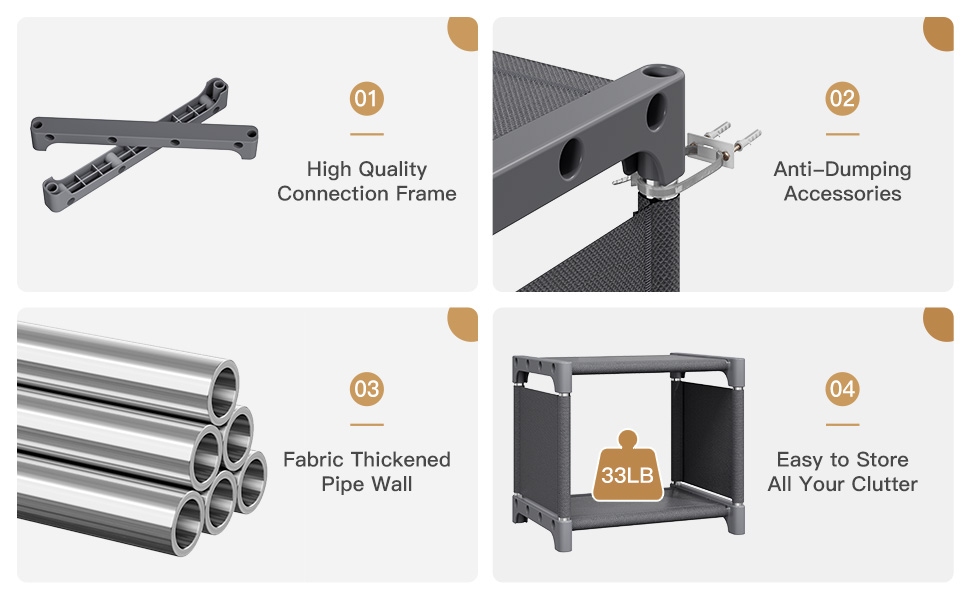 01

High Quality
Connection Frame

02

Anti-Dumping
Accessories

03

Fabric Thickened
Pipe Wall

33LB

04

Easy to Store
All Your Clutter