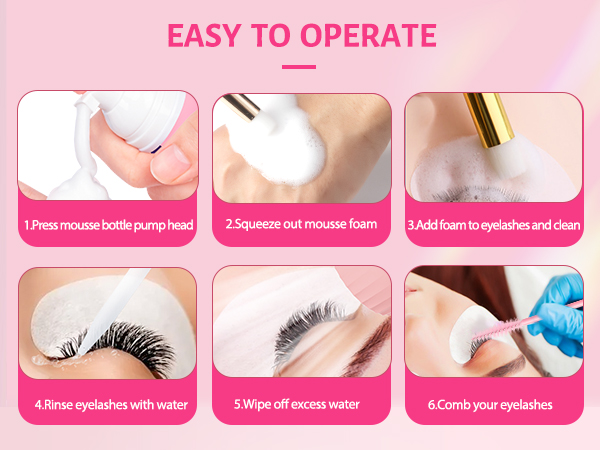 EASY TO OPERATE

1.Press mousse bottle pump head

2.Squeeze out mousse foam

3.Add foam to eyelashes and clean

4.Rinse eyelashes with water

5.Wipe off excess water

6.Comb your eyelashes