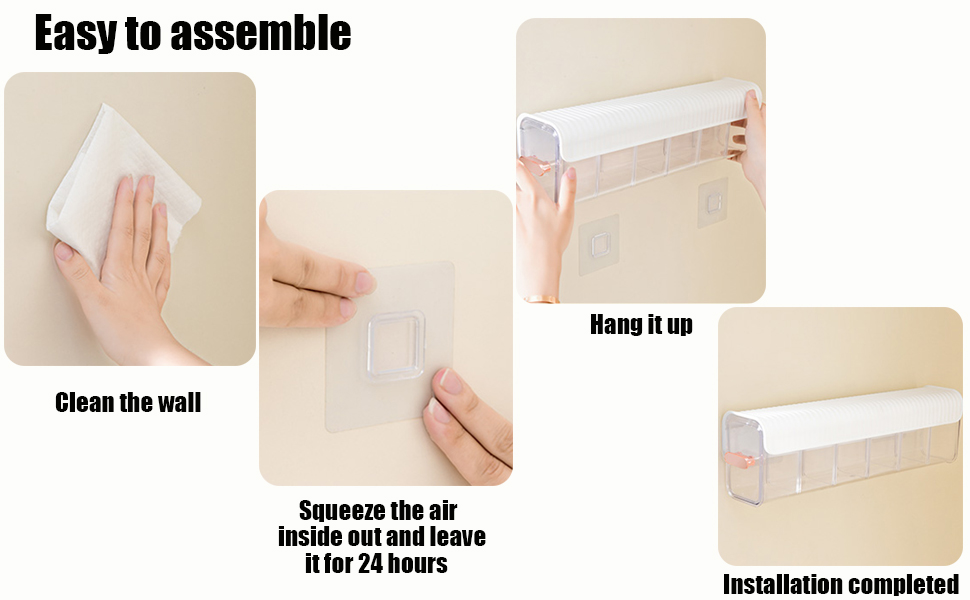 Easy to assemble

Clean the wall

Squeeze the air inside out and leave it for 24 hours

Hang it up

Installation completed