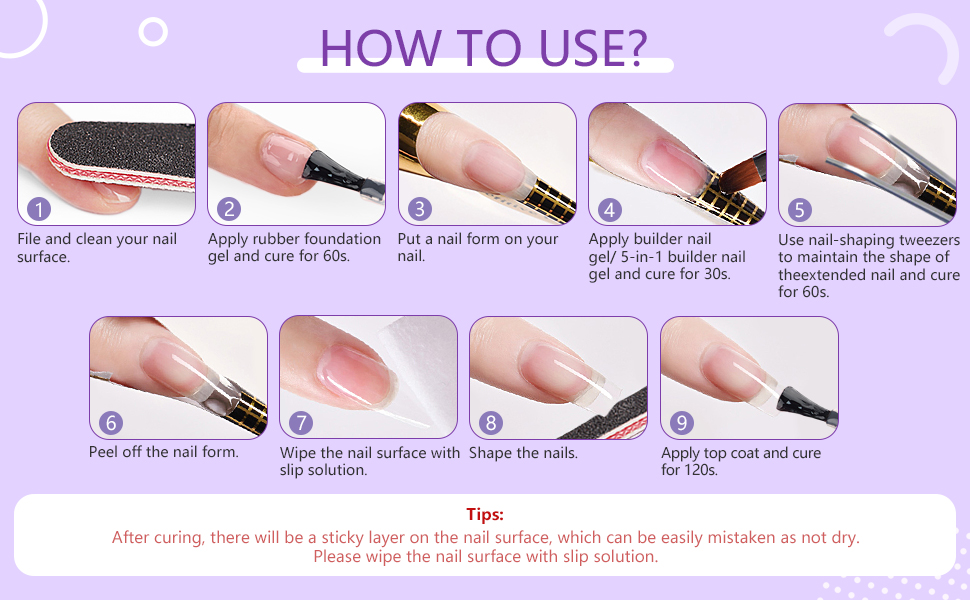 HOW TO USE?

1
File and clean your nail surface.

2
Apply rubber foundation gel and cure for 60s.

3
Put a nail form on your nail.

4
Apply builder nail gel/ 5-in-1 builder nail gel and cure for 30s.

5
Use nail-shaping tweezers to maintain the shape of theextended nail and cure for 60s.

6
Peel off the nail form.

7
Wipe the nail surface with slip solution.

8
Shape the nails.

9
Apply top coat and cure for 120s.

Tips:
After curing, there will be a sticky layer on the nail surface, which can be easily mistaken as not dry. Please wipe the nail surface with slip solution.